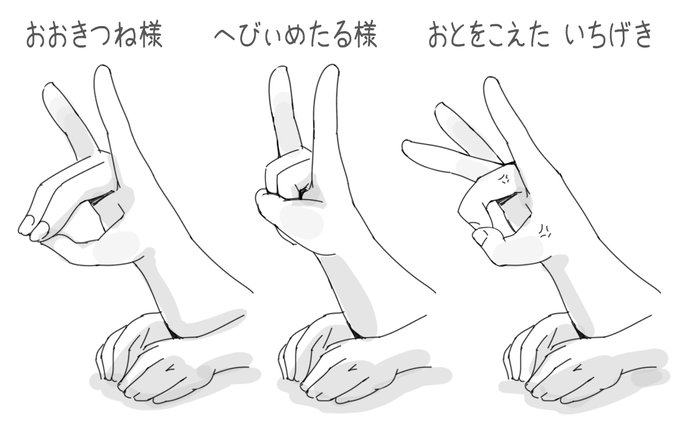 おおきつね様　　へびぃめたる様　　おとをこえた いちげき