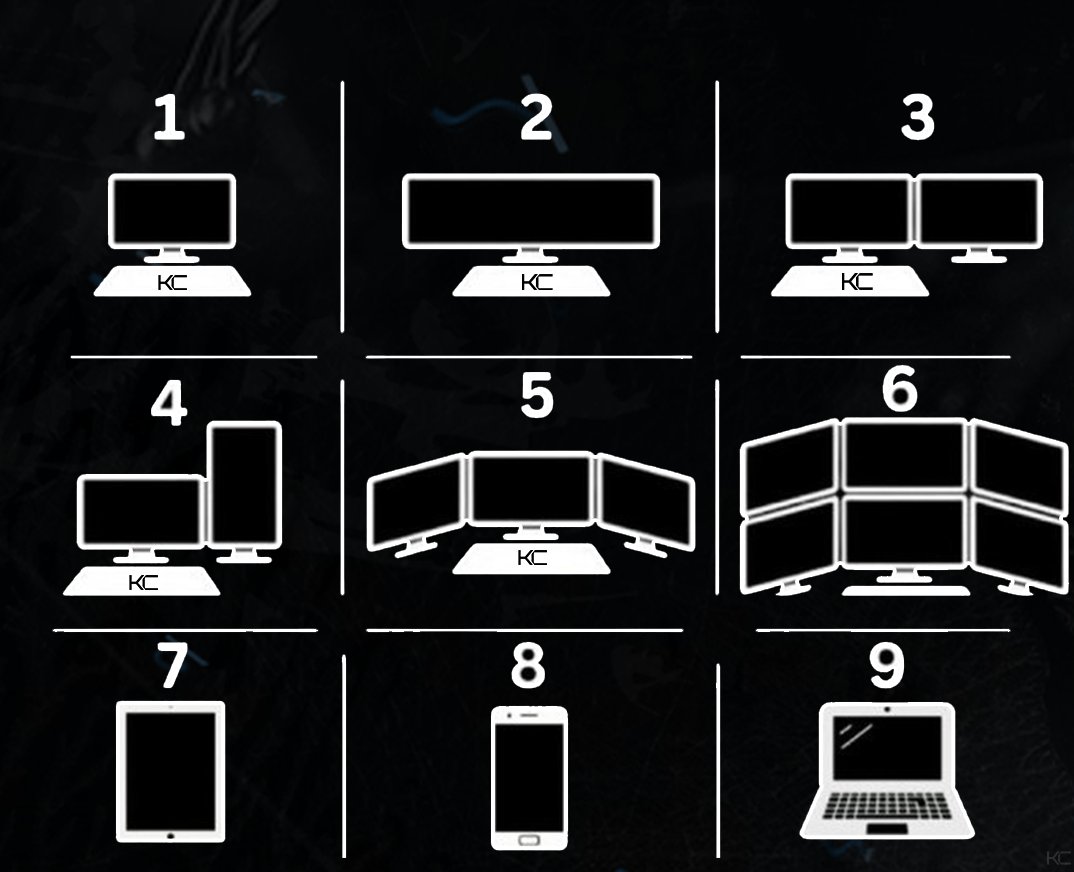 1

KC

2

KC

3

KC

4

KC

5

KC

6

7

8

9

KC