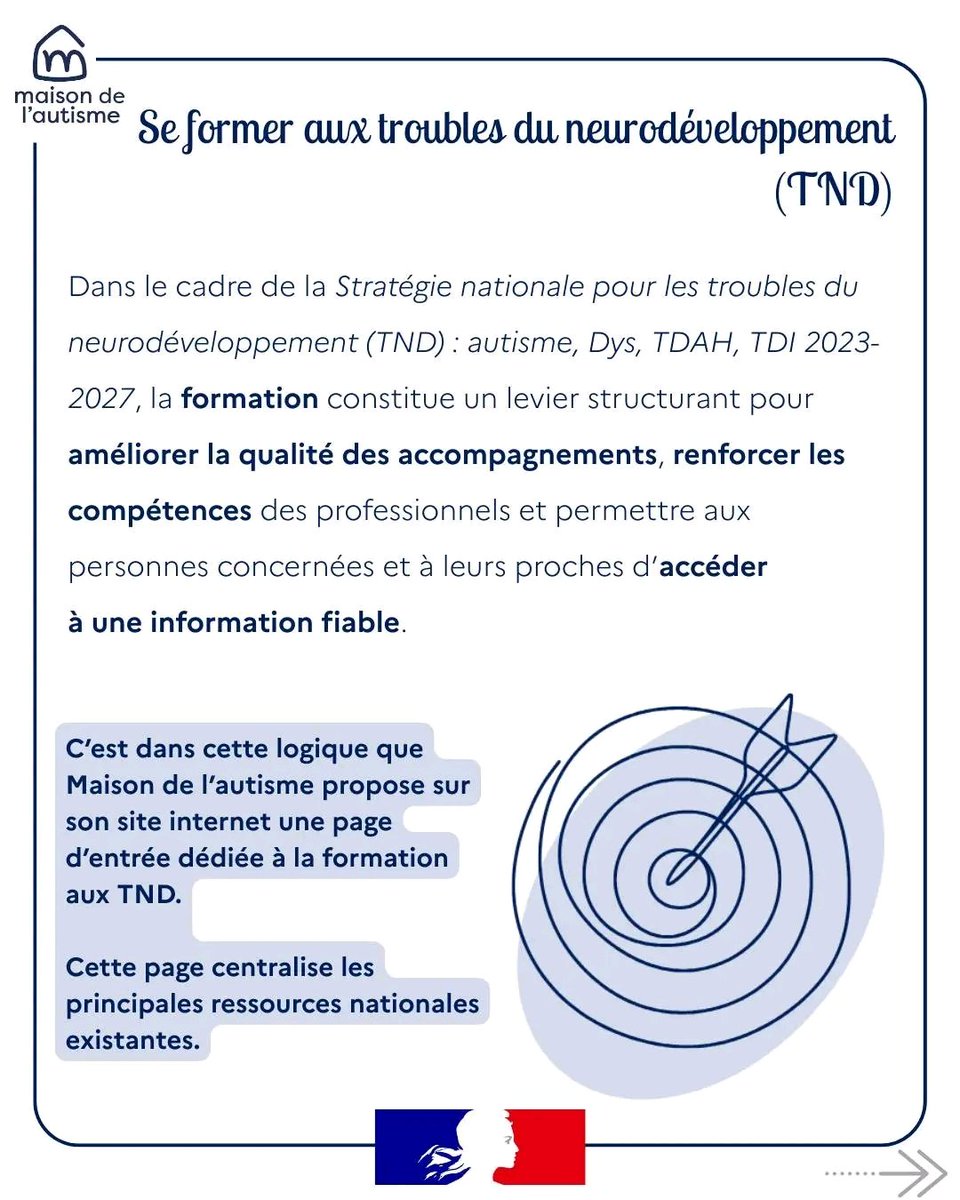 maison de l'autisme

Se former aux troubles du neurodéveloppement (TND)

Dans le cadre de la Stratégie nationale pour les troubles du neurodéveloppement (TND) : autisme, Dys, TDAH, TDI 2023-2027, la formation constitue un levier structurant pour améliorer la qualité des accompagnements, renforcer les compétences des professionnels et permettre aux personnes concernées et à leurs proches d'accéder à une information fiable.

C'est dans cette logique que Maison de l'autisme propose sur son site internet une page d'entrée dédiée à la formation aux TND.

Cette page centralise les principales ressources nationales existantes.