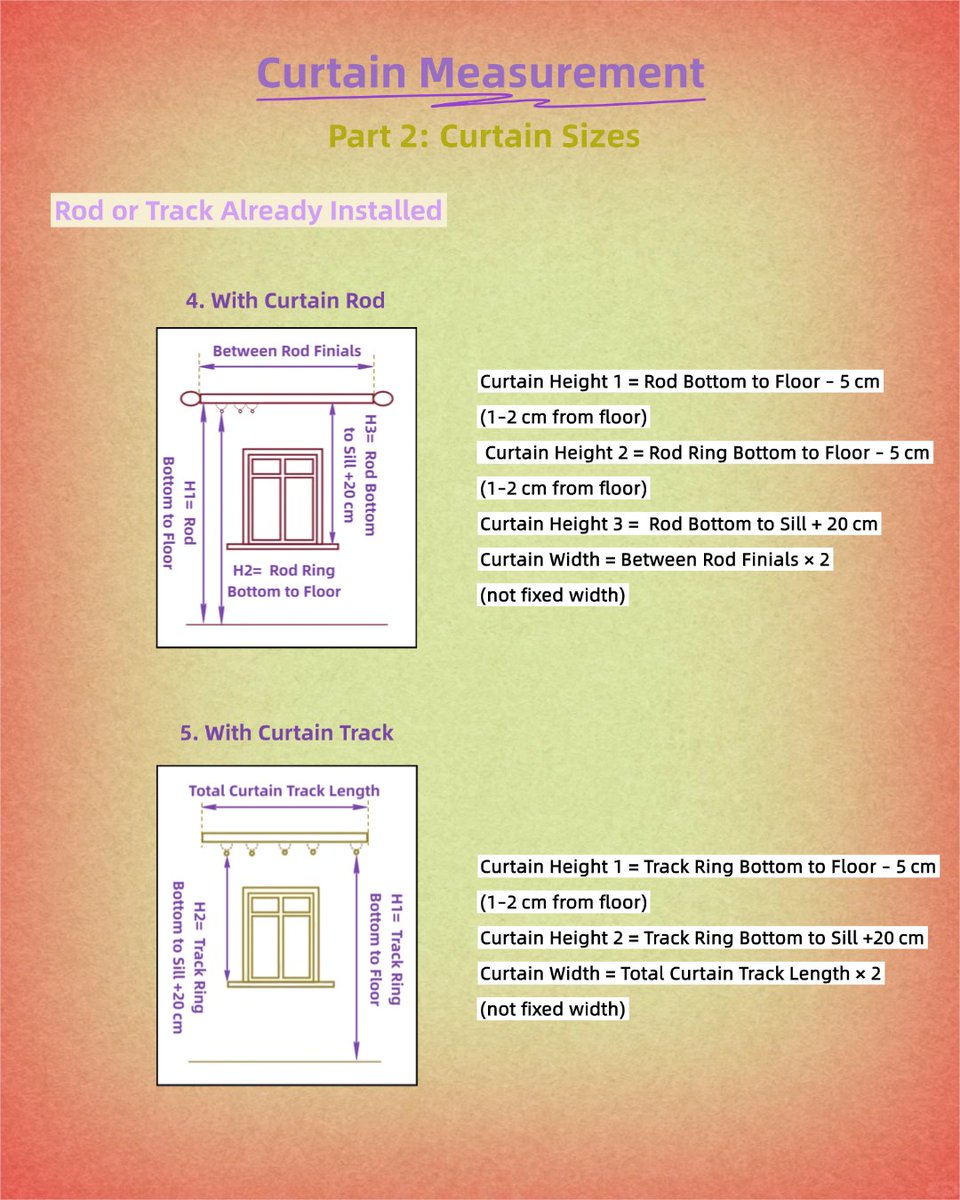 Curtain Measurement

Part 2: Curtain Sizes

Rod or Track Already Installed

4. With Curtain Rod

Between Rod Finials

H1= Rod Bottom to Floor

H2= Rod Ring Bottom to Floor

H3= Rod Bottom to Sill +20 cm

Curtain Height 1 = Rod Bottom to Floor - 5 cm

(1-2 cm from floor)

Curtain Height 2 = Rod Ring Bottom to Floor - 5 cm

(1-2 cm from floor)

Curtain Height 3 = Rod Bottom to Sill + 20 cm

Curtain Width = Between Rod Finials × 2

(not fixed width)

5. With Curtain Track

Total Curtain Track Length

H2= Track Ring Bottom to Sill +20 cm

H1= Track Ring Bottom to Floor

Curtain Height 1 = Track Ring Bottom to Floor - 5 cm

(1-2 cm from floor)

Curtain Height 2 = Track Ring Bottom to Sill +20 cm

Curtain Width = Total Curtain Track Length × 2

(not fixed width)