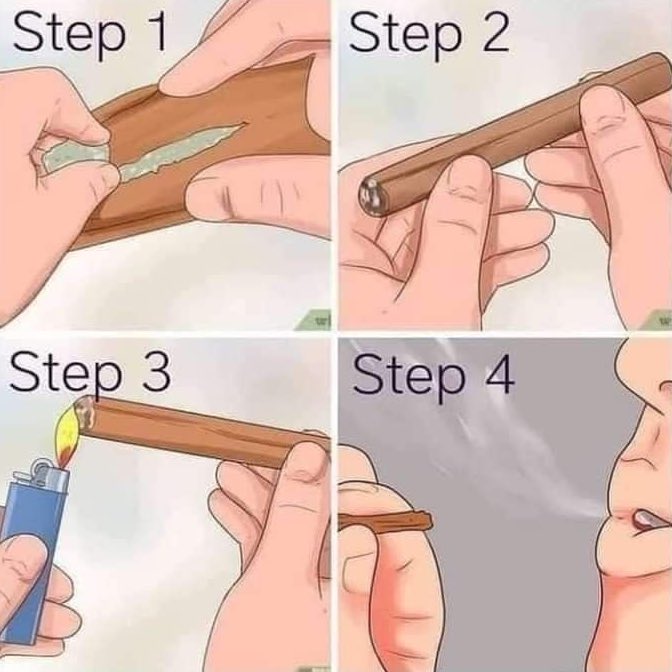 Step 1

Step 2

Step 3

Step 4