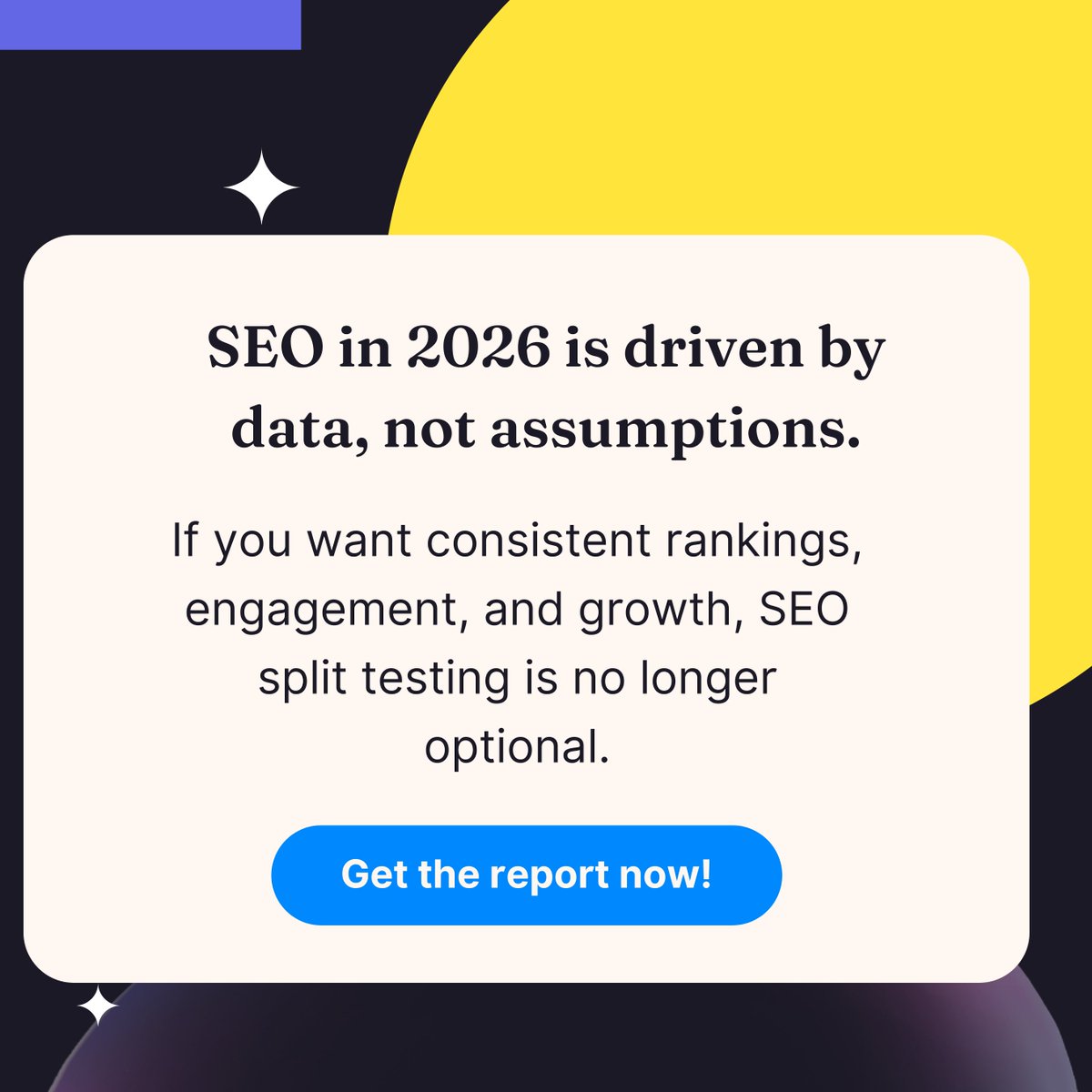 SEO in 2026 is driven by data, not assumptions.

If you want consistent rankings, engagement, and growth, SEO split testing is no longer optional.

Get the report now!