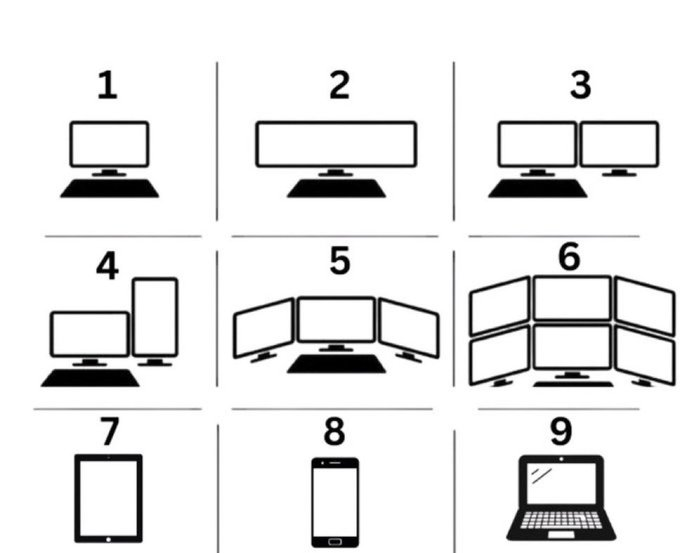 1

2

3

4

5

6

7

8

9