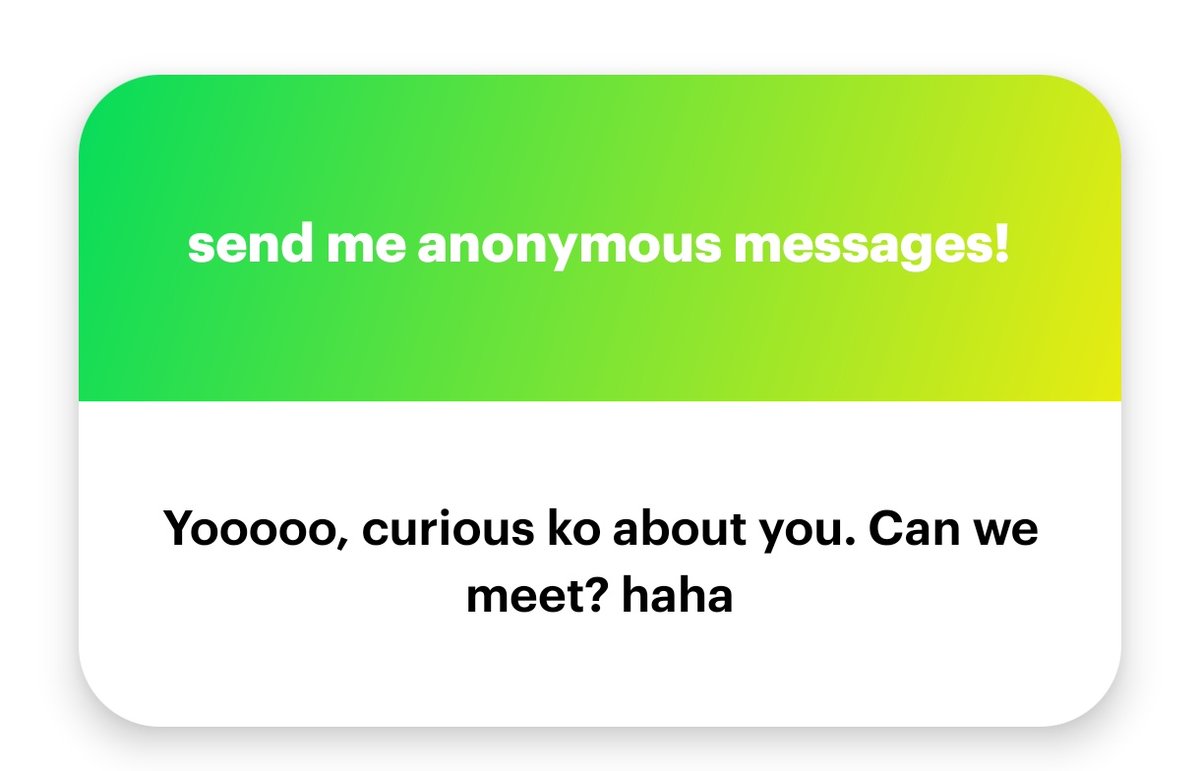 send me anonymous messages!

Yooooo, curious ko about you. Can we meet? haha