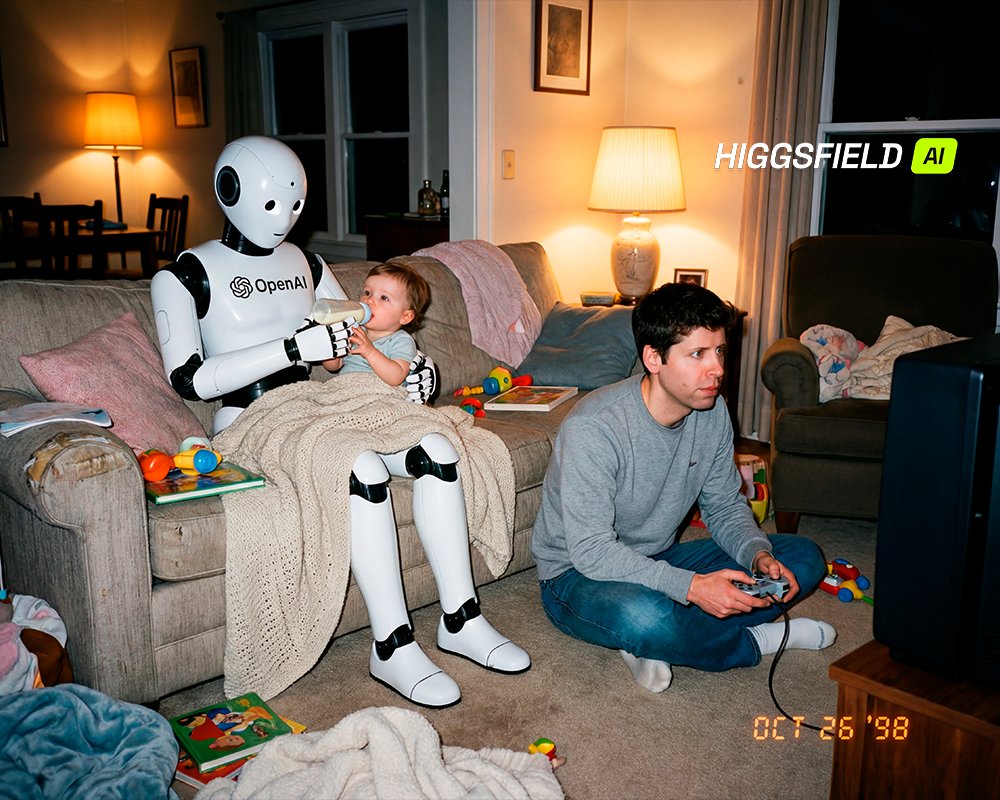 HIGGSFIELD AI

OpenAI

OCT 26 '98