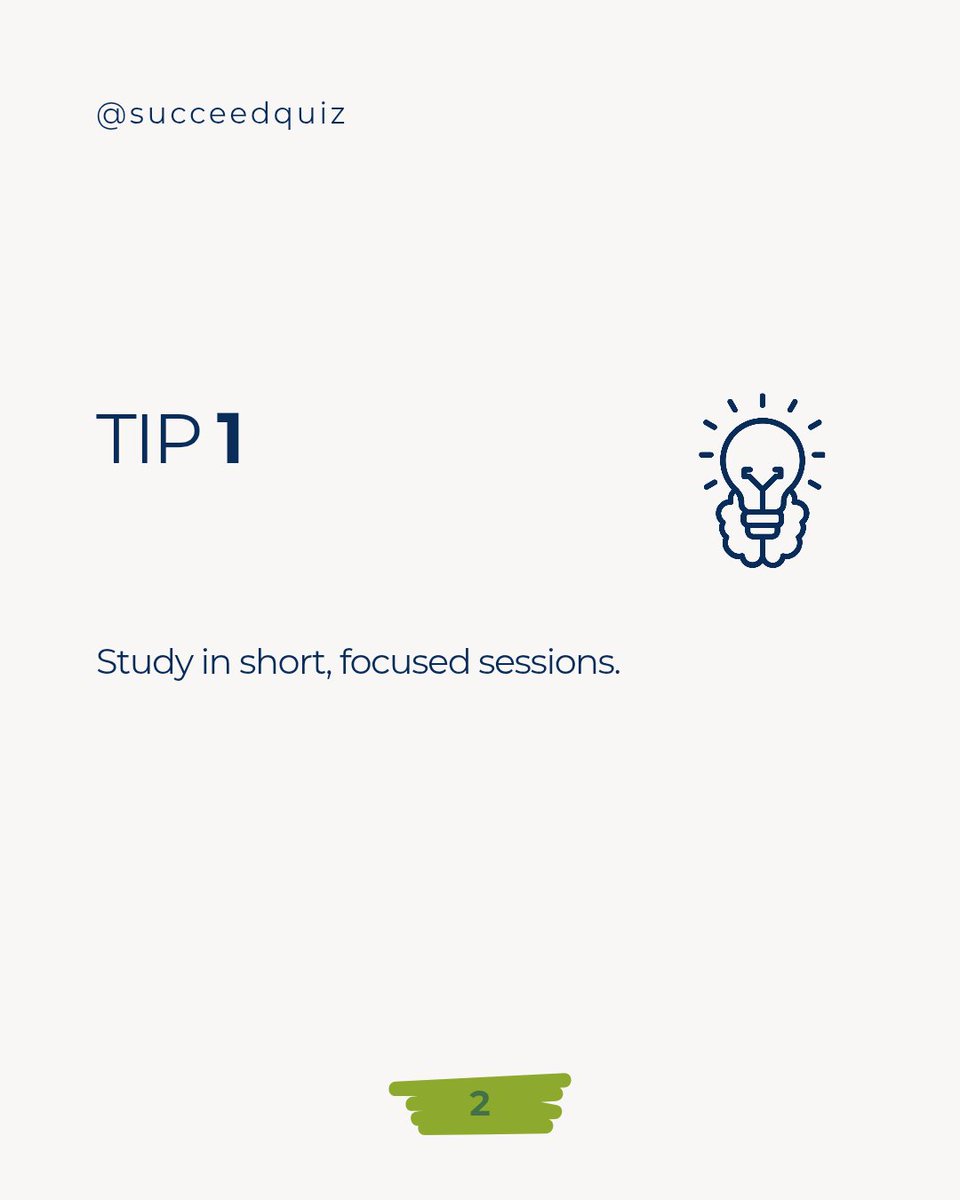 @succeedquiz

TIP 1

Study in short, focused sessions.

2