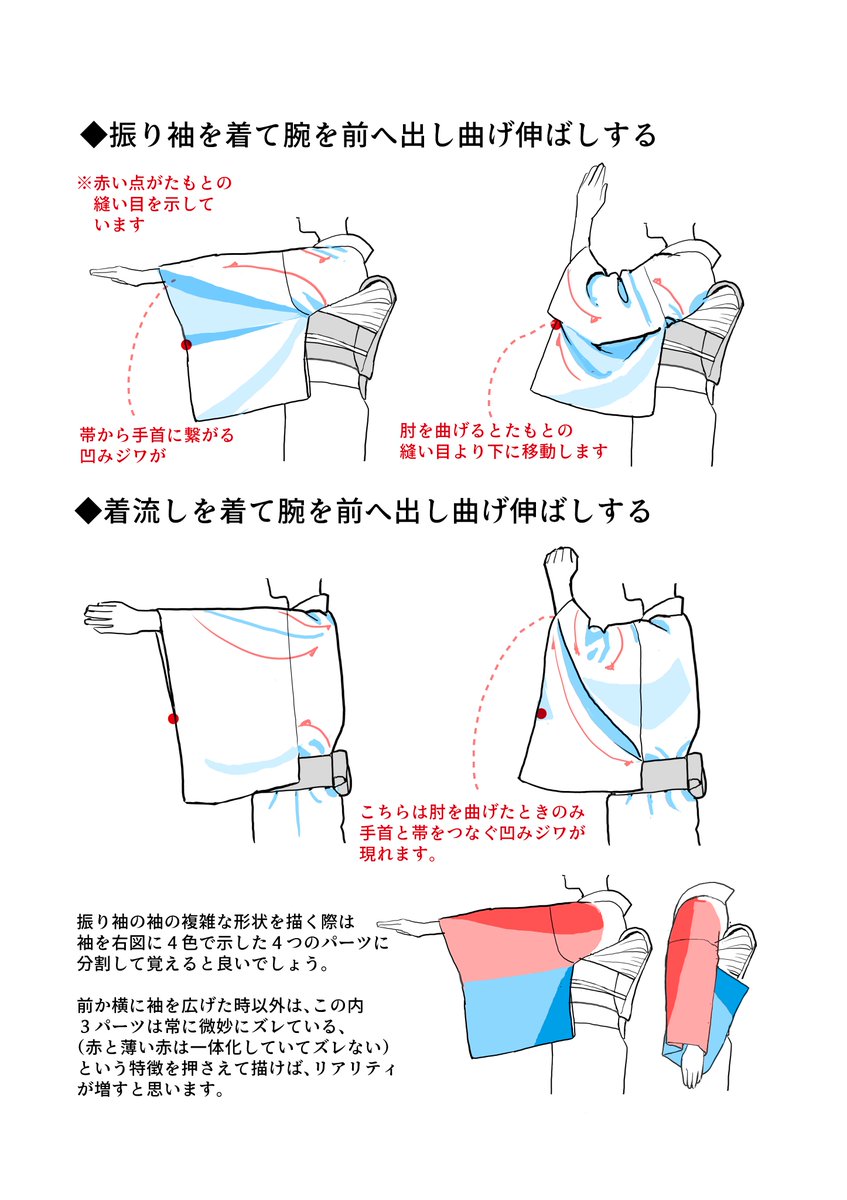 ◆振り袖を着て腕を前へ出し曲げ伸ばしする

※赤い点がたもとの縫い目を示しています

帯から手首に繋がる凹みジワが

肘を曲げるとたもとの縫い目より下に移動します

◆着流しを着て腕を前へ出し曲げ伸ばしする

こちらは肘を曲げたときのみ手首と帯をつなぐ凹みジワが現れます。

振り袖の袖の複雑な形状を描く際は袖を右図に４色で示した４つのパーツに分割して覚えると良いでしょう。

前か横に袖を広げた時以外は、この内３パーツは常に微妙にズレている、（赤と薄い赤は一体化していてズレない）という特徴を押さえて描けば、リアリティが増すと思います。