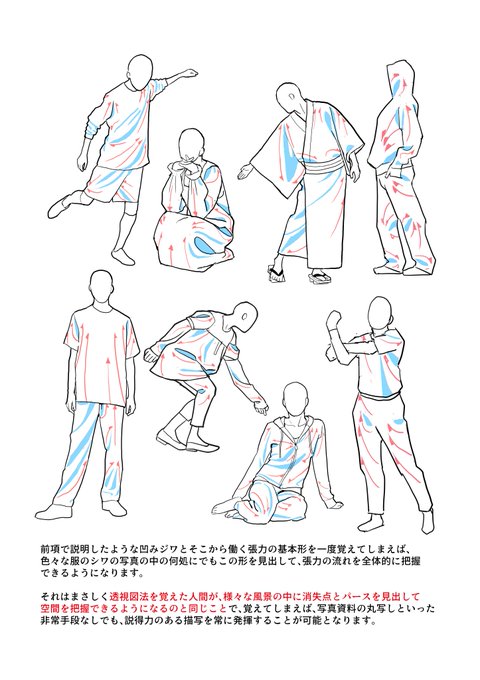 前項で説明したような凹みジワとそこから働く張力の基本形を一度覚えてしまえば、色々な服のシワの写真の中の何処にでもこの形を見出して、張力の流れを全体的に把握できるようになります。

それはまさしく透視図法を覚えた人間が、様々な風景の中に消失点とパースを見出して空間を把握できるようになるのと同じことで、覚えてしまえば、写真資料の丸写しといった非常手段なしでも、説得力のある描写を常に発揮することが可能となります。