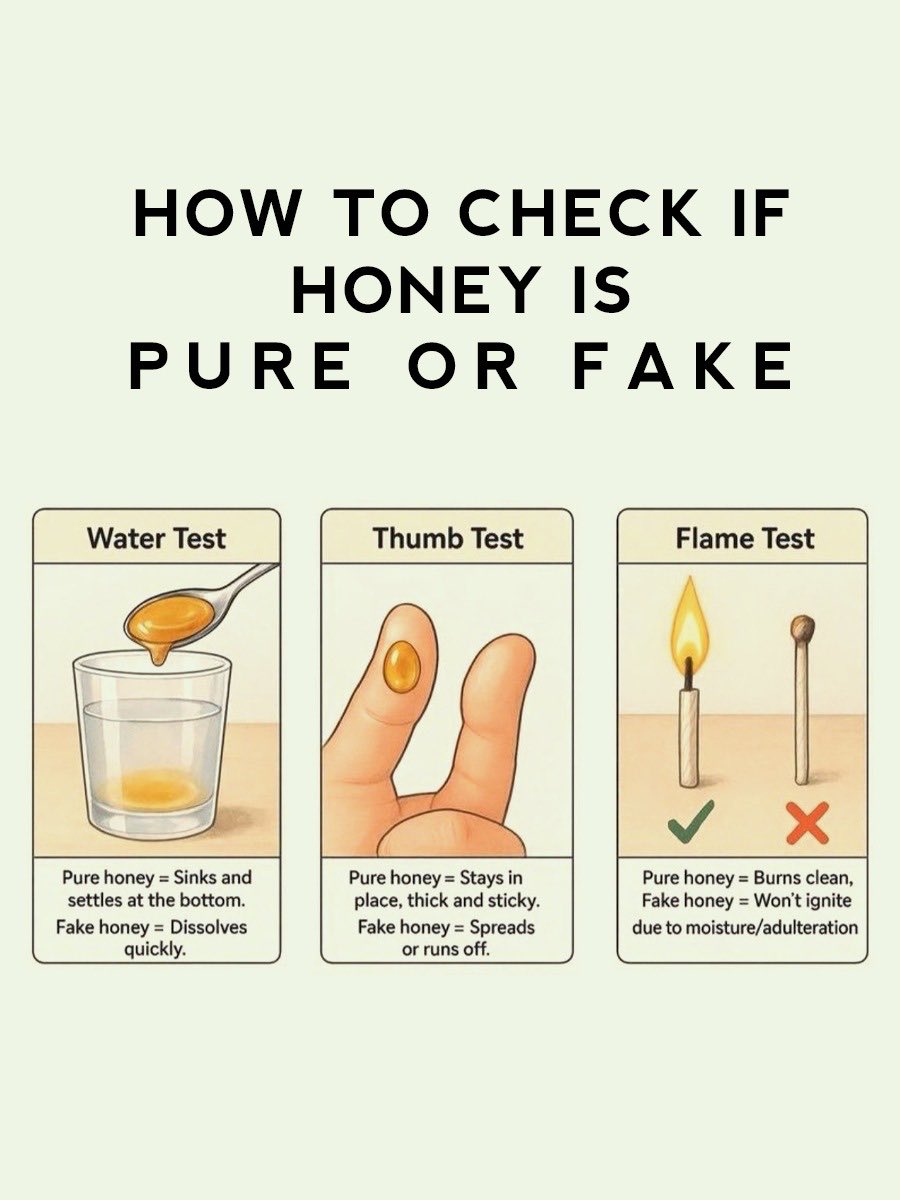 HOW TO CHECK IF HONEY IS PURE OR FAKE

Water Test

Pure honey = Sinks and settles at the bottom.
Fake honey = Dissolves quickly.

Thumb Test

Pure honey = Stays in place, thick and sticky.
Fake honey = Spreads or runs off.

Flame Test

Pure honey = Burns clean,
Fake honey = Won't ignite due to moisture/adulteration