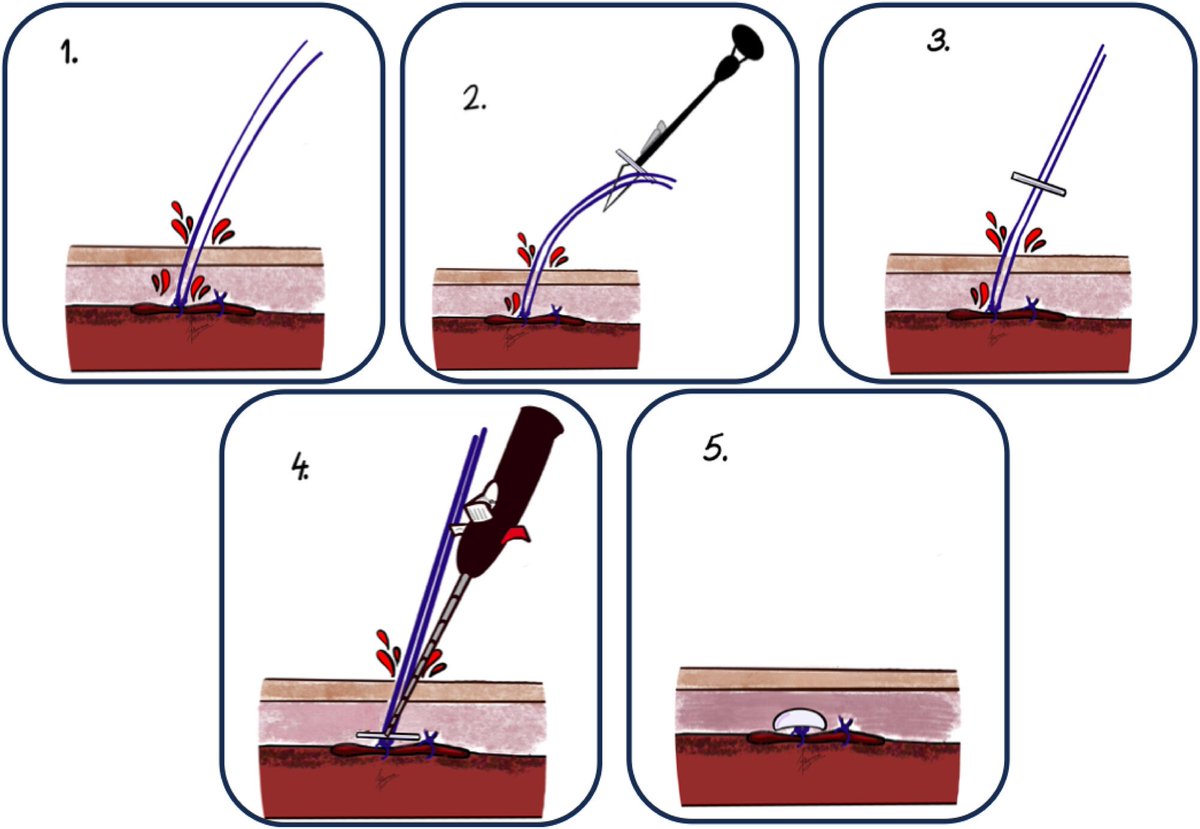 1.

2.

3.

4.

5.