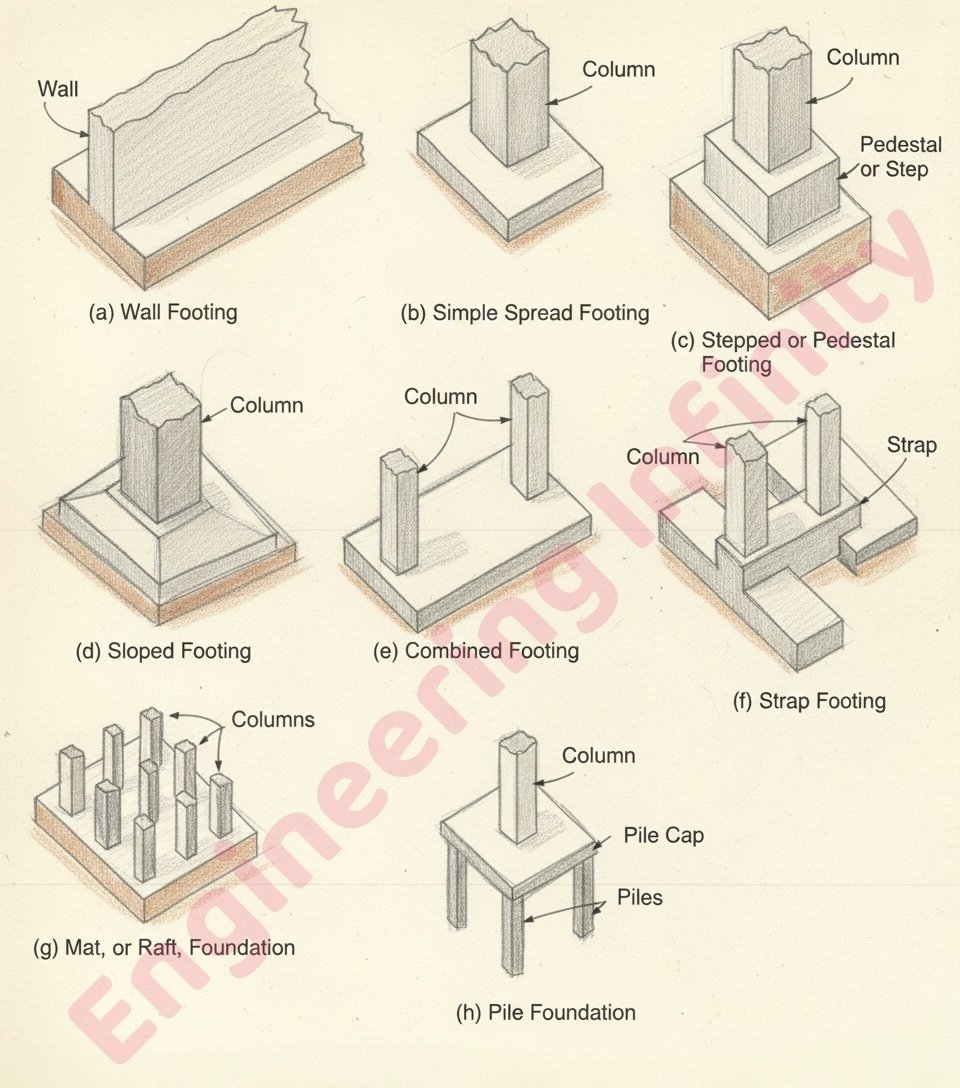 Wall

(a) Wall Footing

Column

(b) Simple Spread Footing

Column

Pedestal or Step

(c) Stepped or Pedestal Footing

Column

(d) Sloped Footing

Column

(e) Combined Footing

Column

Strap

(f) Strap Footing

Columns

(g) Mat, or Raft, Foundation

Column

Pile Cap

Piles

(h) Pile Foundation

Engineering Infinity