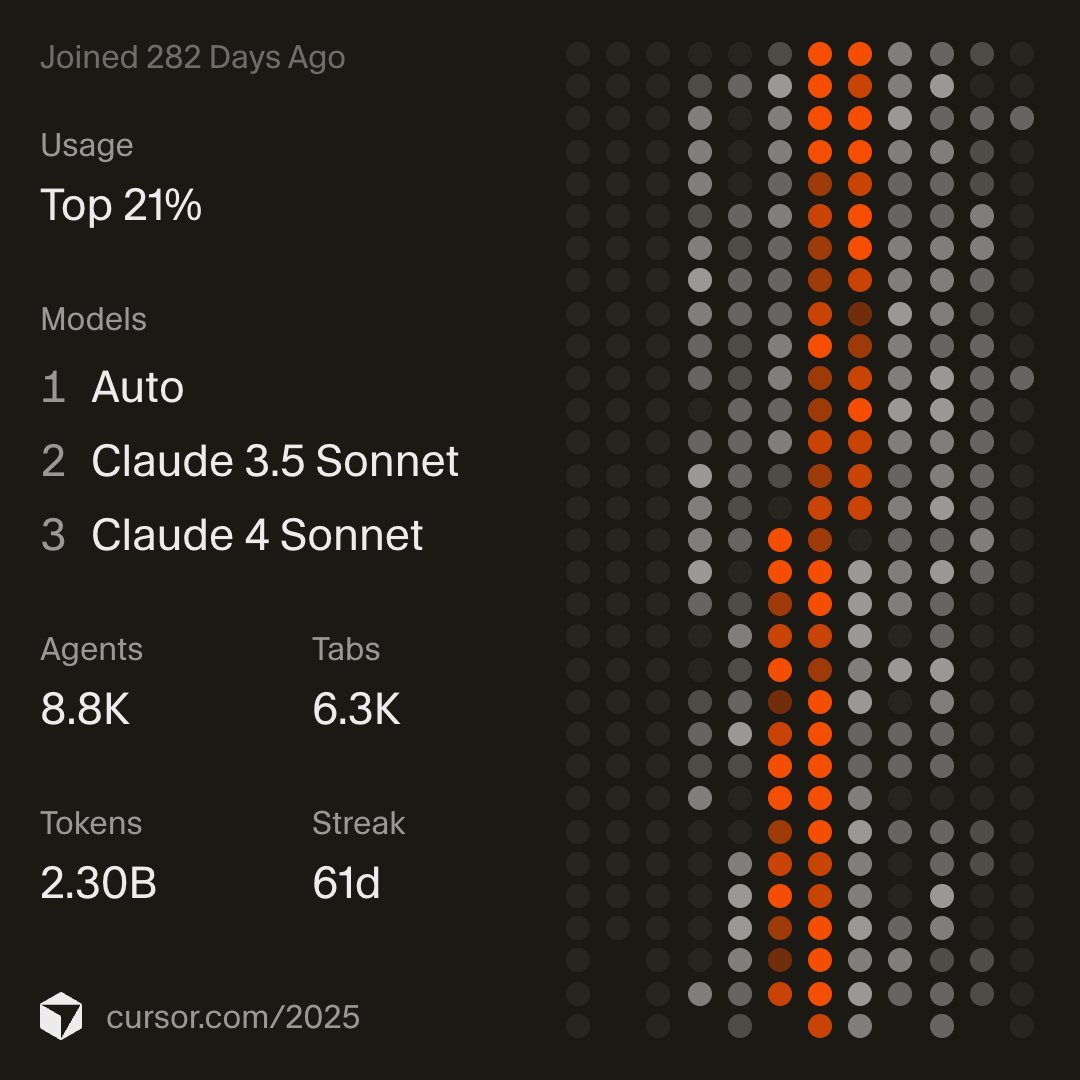 Joined 282 Days Ago

Usage
Top 21%

Models
1 Auto
2 Claude 3.5 Sonnet
3 Claude 4 Sonnet

Agents
8.8K

Tabs
6.3K

Tokens
2.30B

Streak
61d

cursor.com/2025