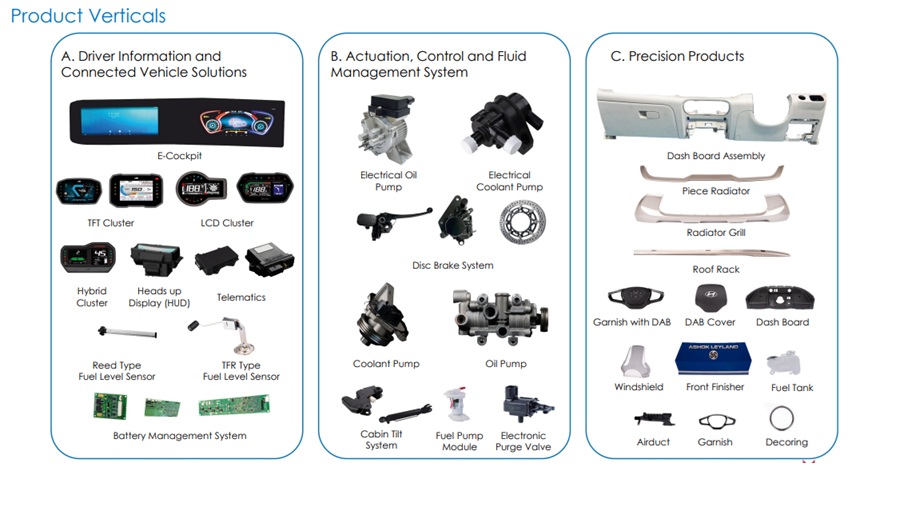 Product Verticals

A. Driver Information and Connected Vehicle Solutions

E-Cockpit

TFT Cluster

LCD Cluster

Hybrid Cluster

Heads up Display (HUD)

Telematics

Reed Type Fuel Level Sensor

TFR Type Fuel Level Sensor

Battery Management System

B. Actuation, Control and Fluid Management System

Electrical Oil Pump

Electrical Coolant Pump

Disc Brake System

Coolant Pump

Oil Pump

Cabin Tilt System

Fuel Pump Module

Electronic Purge Valve

C. Precision Products

Dash Board Assembly

Piece Radiator

Radiator Grill

Roof Rack

Garnish with DAB

DAB Cover

Dash Board

ASHOK LEYLAND

Windshield

Front Finisher

Fuel Tank

Airduct

Garnish

Decoring