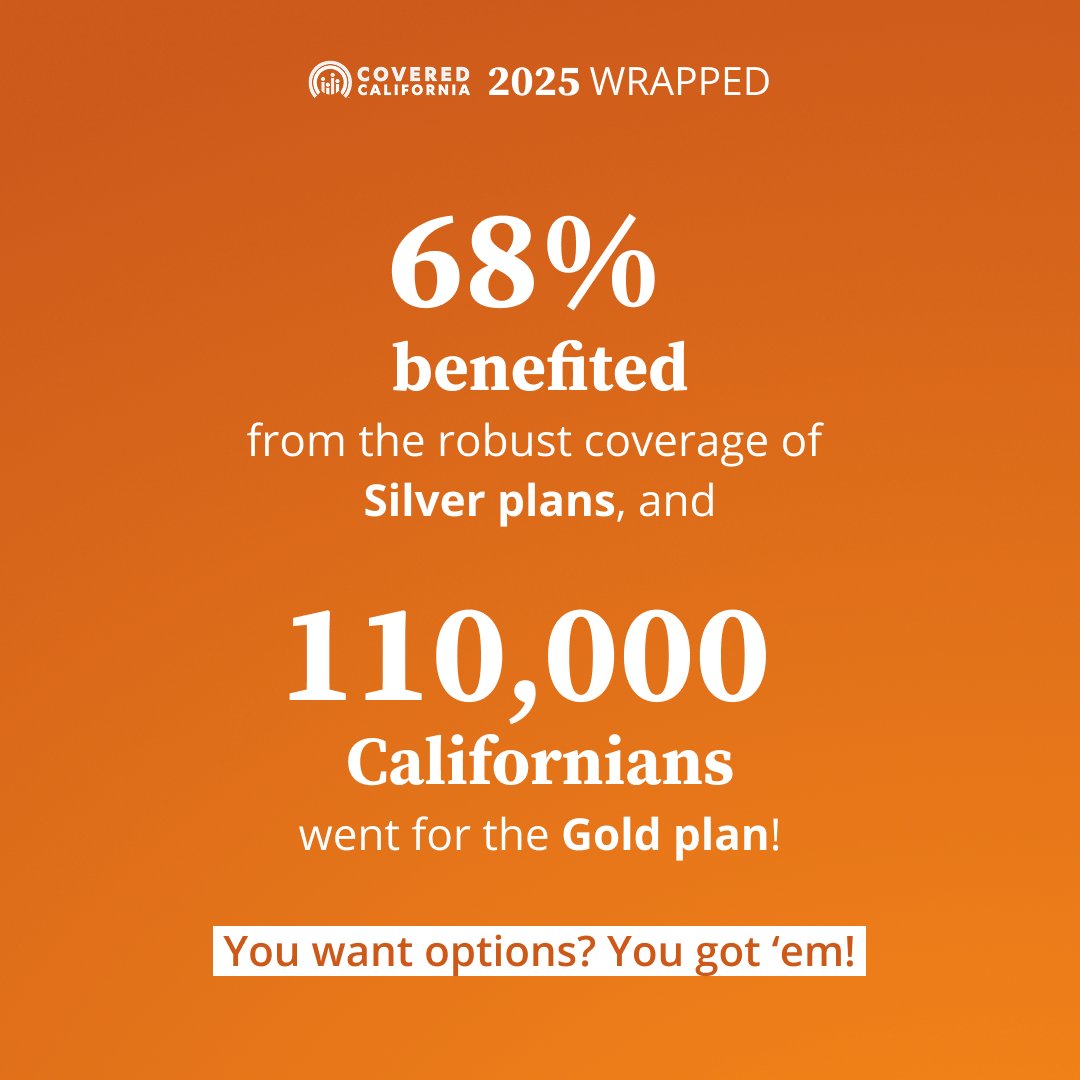 COVERED CALIFORNIA 2025 WRAPPED

68%
benefited
from the robust coverage of Silver plans, and

110,000
Californians
went for the Gold plan!

You want options? You got 'em!