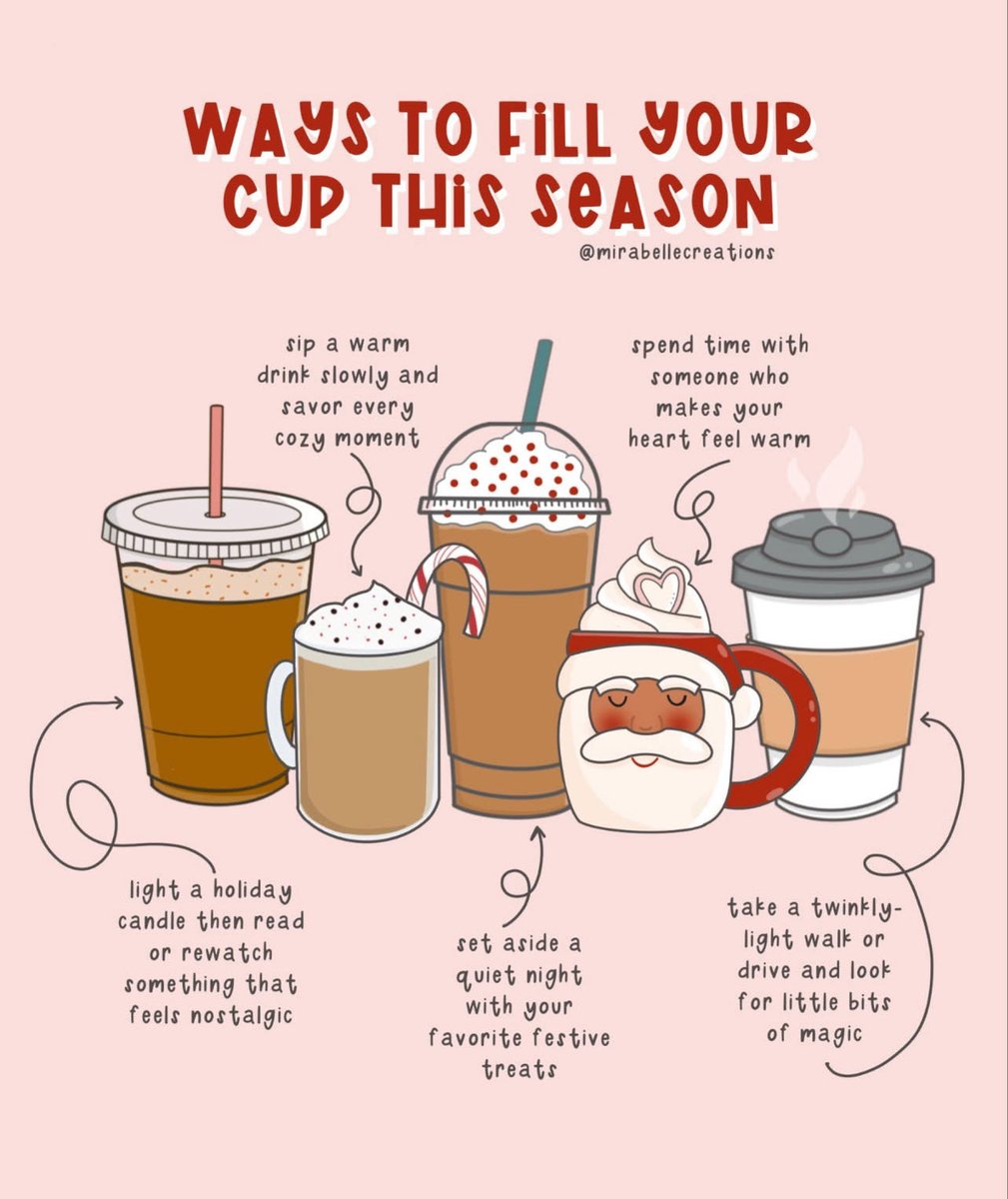 WAYS TO FILL YOUR CUP THIS SEASON

@mirabellecreations

sip a warm drink slowly and savor every cozy moment

spend time with someone who makes your heart feel warm

light a holiday candle then read or rewatch something that feels nostalgic

set aside a quiet night with your favorite festive treats

take a twinkly-light walk or drive and look for little bits of magic