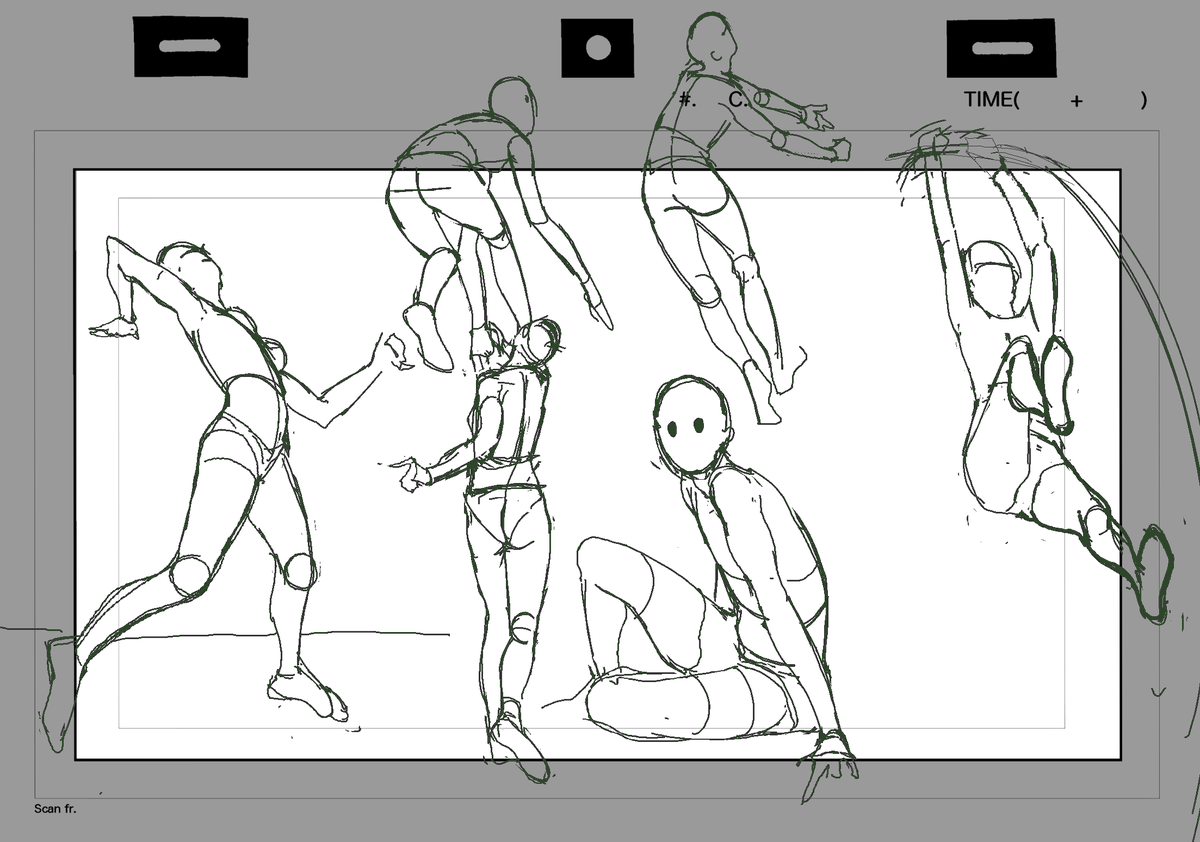 #. C. TIME( + )

Scan fr.