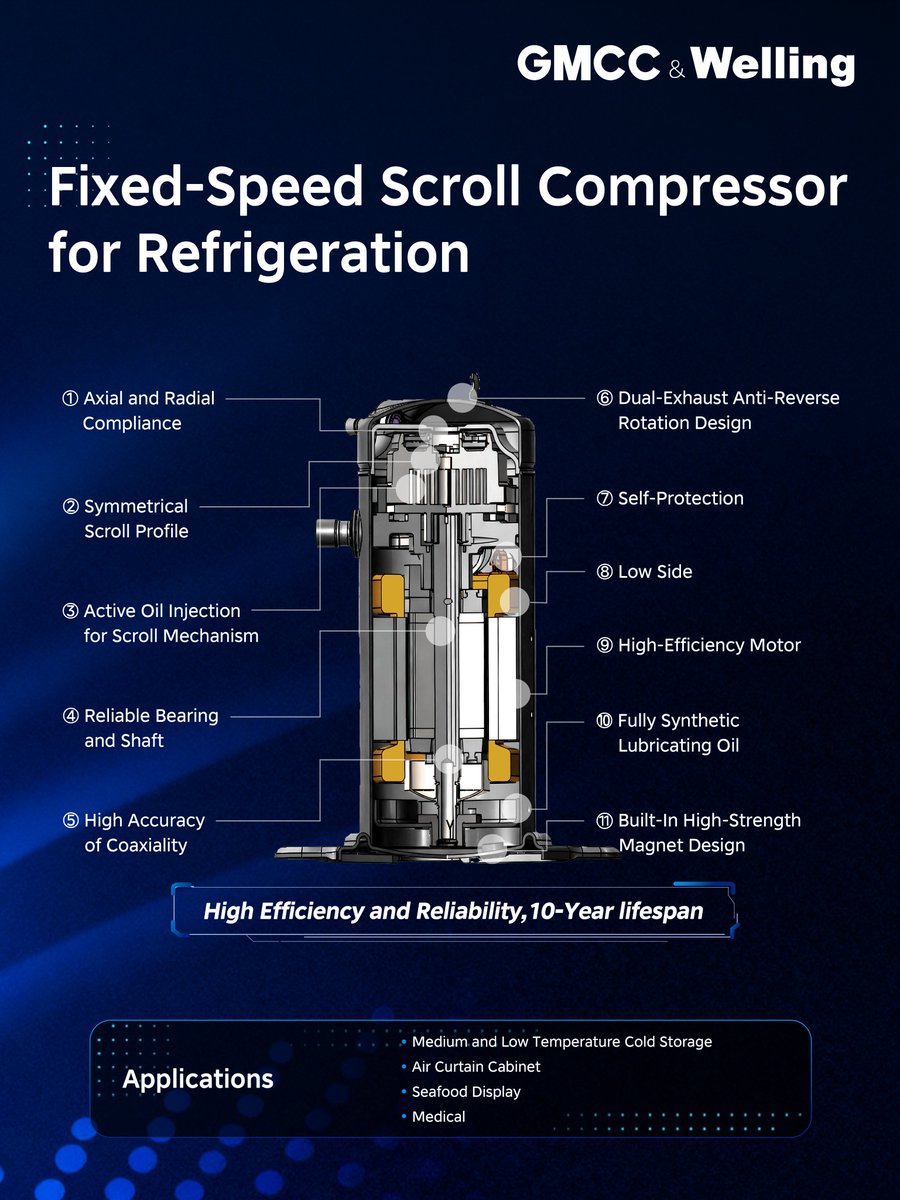 GMCC & Welling

Fixed-Speed Scroll Compressor for Refrigeration

① Axial and Radial Compliance

② Symmetrical Scroll Profile

③ Active Oil Injection for Scroll Mechanism

④ Reliable Bearing and Shaft

⑤ High Accuracy of Coaxiality

⑥ Dual-Exhaust Anti-Reverse Rotation Design

⑦ Self-Protection

⑧ Low Side

⑨ High-Efficiency Motor

⑩ Fully Synthetic Lubricating Oil

⑪ Built-In High-Strength Magnet Design

High Efficiency and Reliability,10-Year lifespan

Applications

• Medium and Low Temperature Cold Storage
• Air Curtain Cabinet
• Seafood Display
• Medical