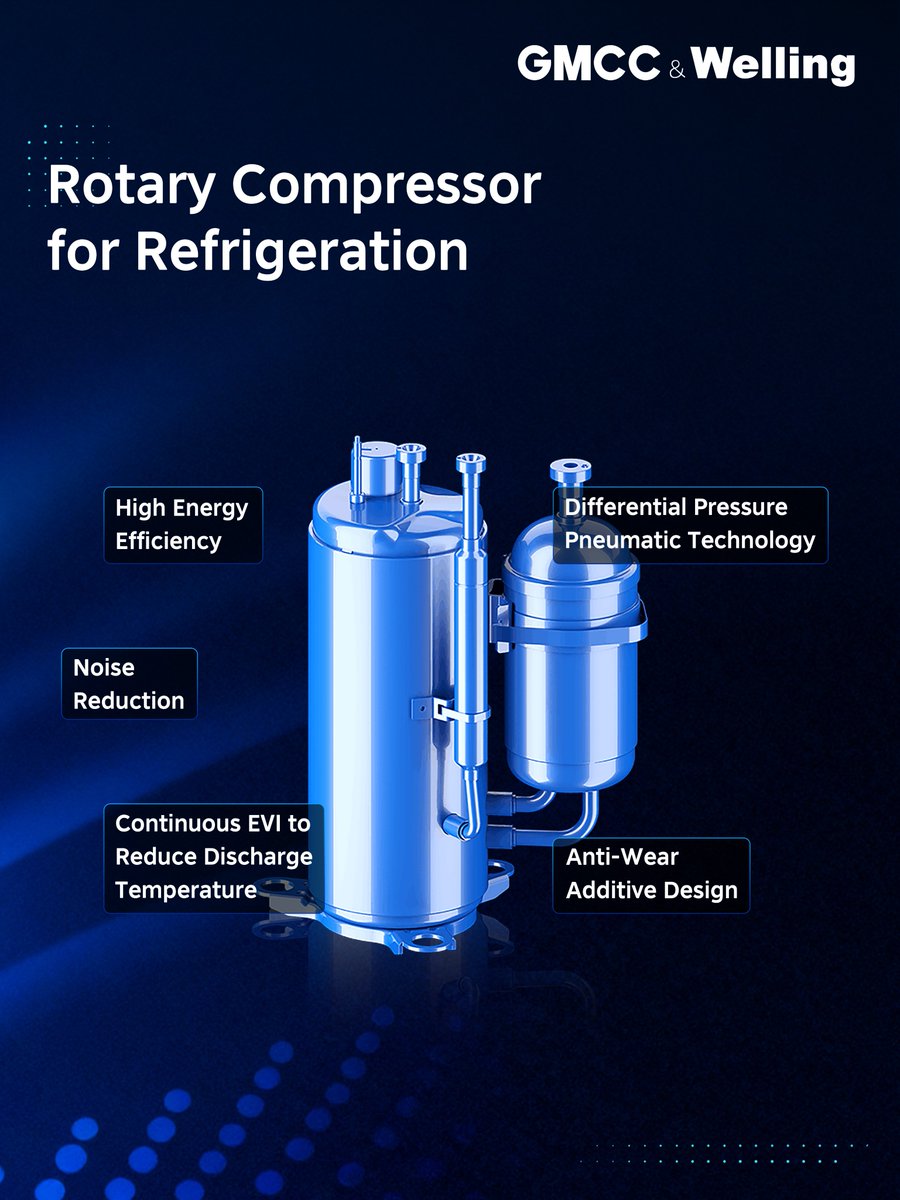 GMCC & Welling

Rotary Compressor for Refrigeration

High Energy Efficiency

Differential Pressure Pneumatic Technology

Noise Reduction

Continuous EVI to Reduce Discharge Temperature

Anti-Wear Additive Design