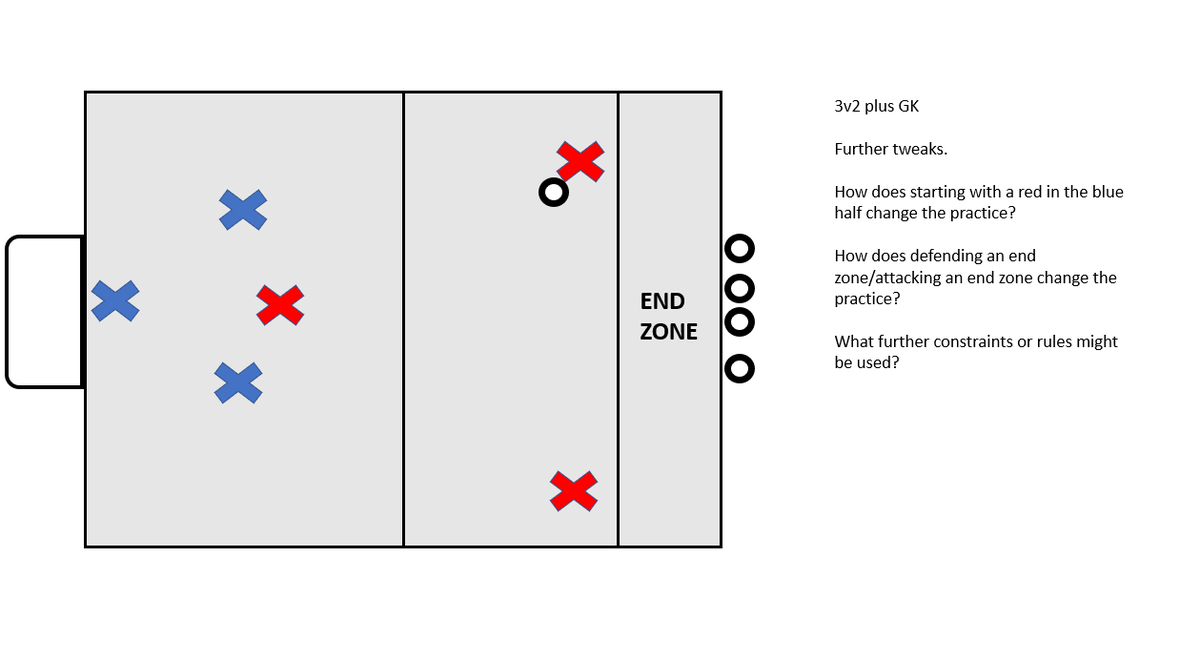 END ZONE

3v2 plus GK

Further tweaks.

How does starting with a red in the blue half change the practice?

How does defending an end zone/attacking an end zone change the practice?

What further constraints or rules might be used?