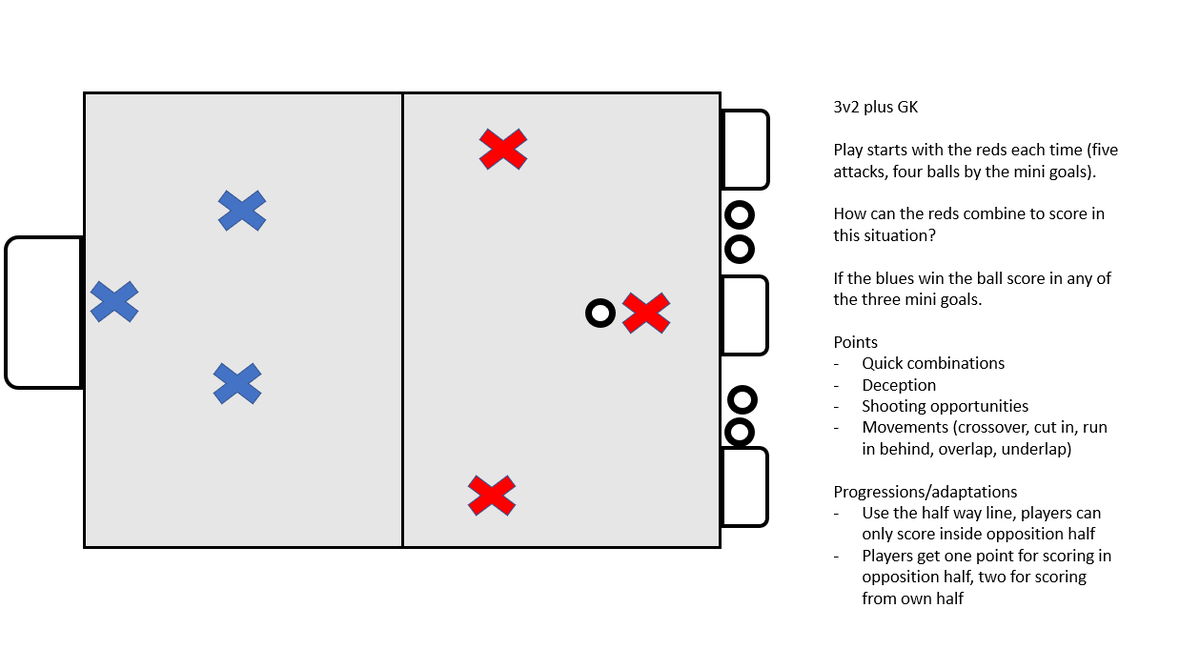 3v2 plus GK

Play starts with the reds each time (five attacks, four balls by the mini goals).

How can the reds combine to score in this situation?

If the blues win the ball score in any of the three mini goals.

Points
- Quick combinations
- Deception
- Shooting opportunities
- Movements (crossover, cut in, run in behind, overlap, underlap)

Progressions/adaptations
- Use the half way line, players can only score inside opposition half
- Players get one point for scoring in opposition half, two for scoring from own half