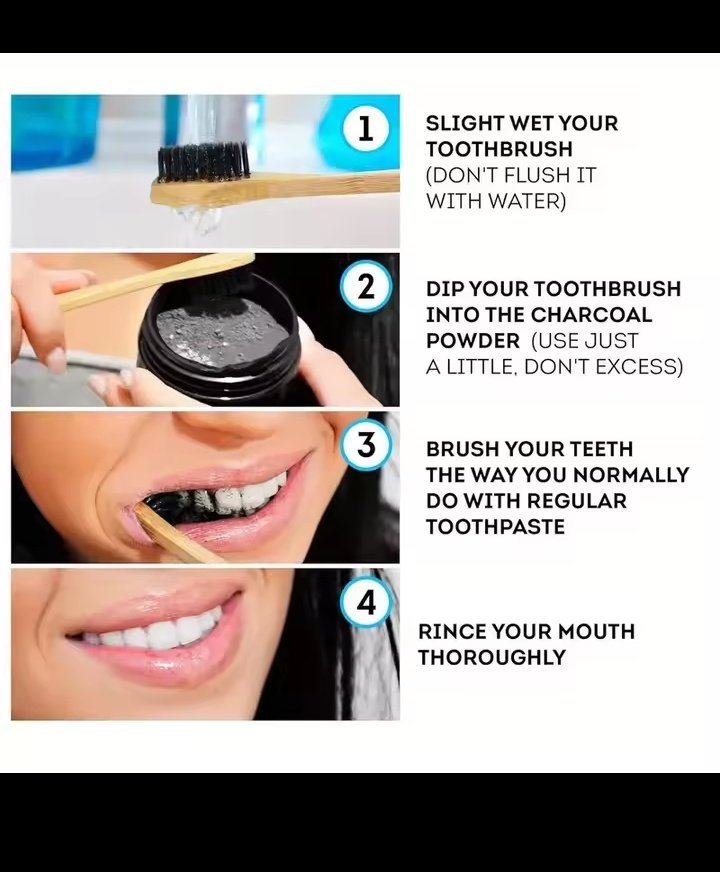 1

SLIGHT WET YOUR TOOTHBRUSH (DON'T FLUSH IT WITH WATER)

2

DIP YOUR TOOTHBRUSH INTO THE CHARCOAL POWDER (USE JUST A LITTLE, DON'T EXCESS)

3

BRUSH YOUR TEETH THE WAY YOU NORMALLY DO WITH REGULAR TOOTHPASTE

4

RINCE YOUR MOUTH THOROUGHLY