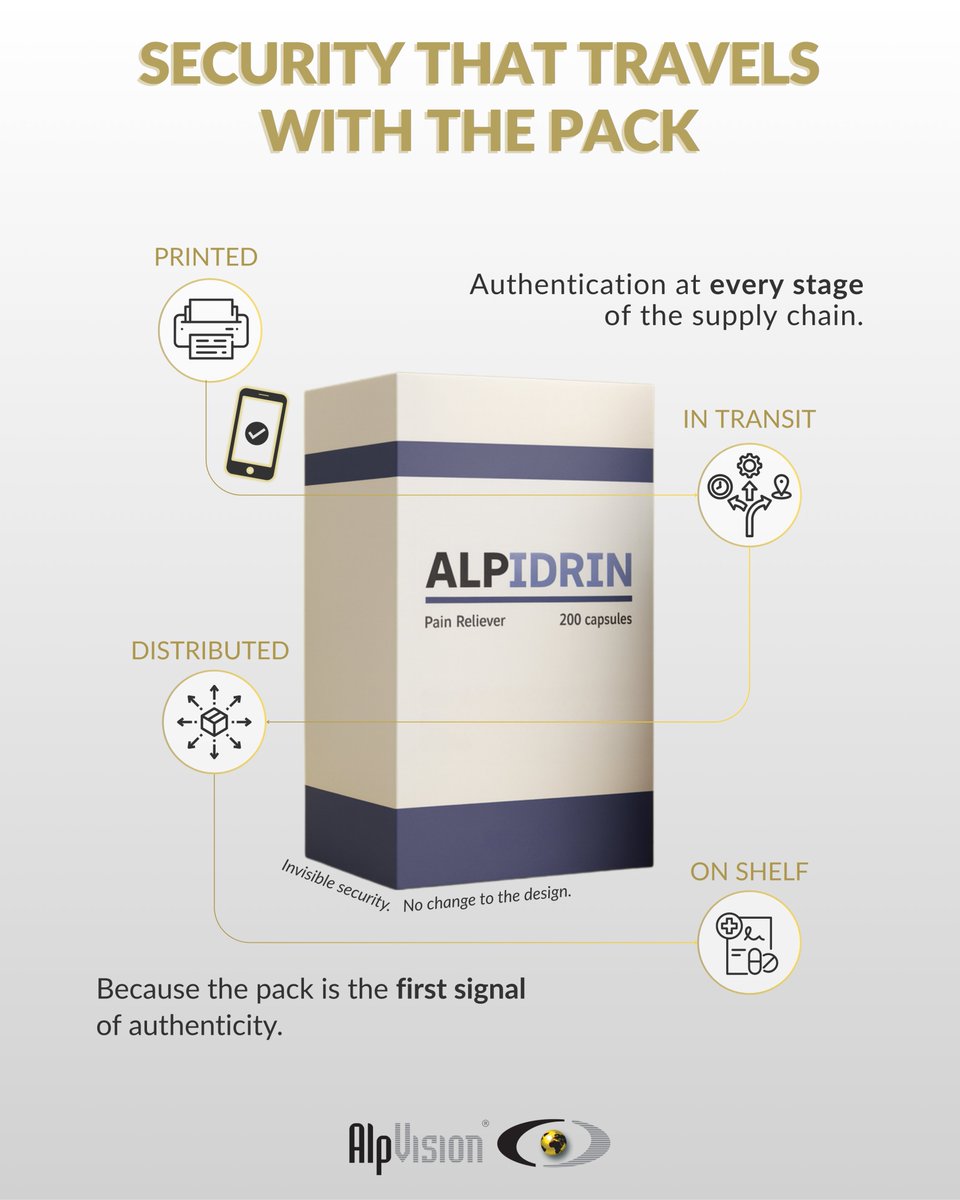 SECURITY THAT TRAVELS WITH THE PACK

PRINTED

Authentication at every stage of the supply chain.

IN TRANSIT

ALPIDRIN

Pain Reliever 200 capsules

DISTRIBUTED

Invisible security. No change to the design.

ON SHELF

Because the pack is the first signal of authenticity.

AlpVision®