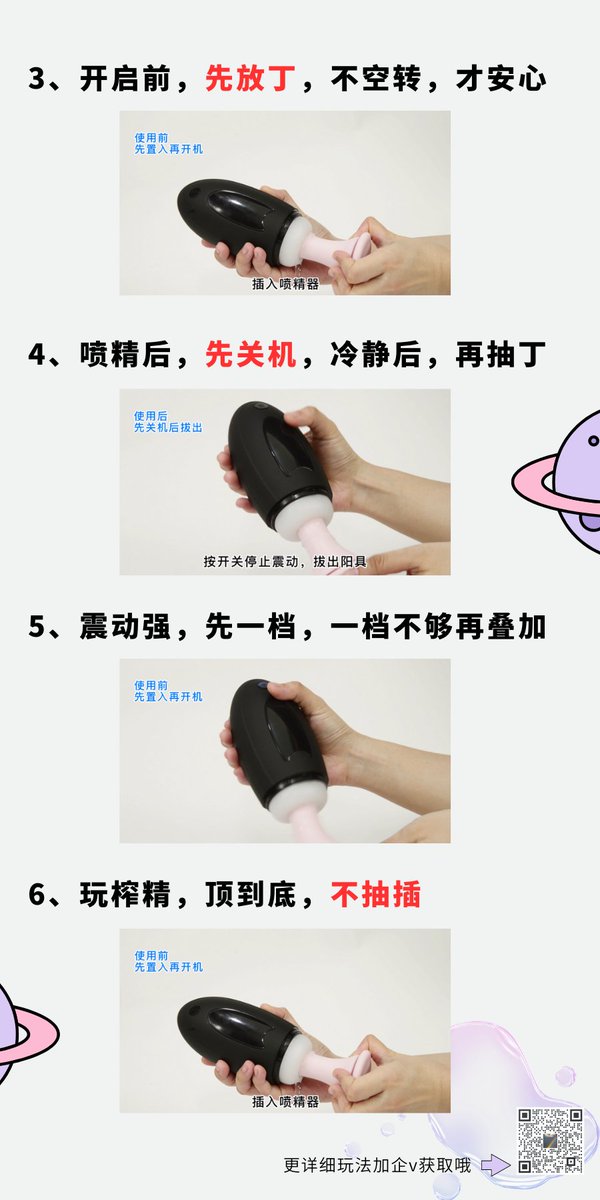 3、开启前，先放丁，不空转，才安心

使用前
先置入再开机

插入喷精器

4、喷精后，先关机，冷静后，再抽丁

使用后
先关机后拔出

按开关停止震动，拔出阳具

5、震动强，先一档，一档不够再叠加

使用前
先置入再开机

6、玩榨精，顶到底，不抽插

使用前
先置入再开机

插入喷精器

更详细玩法加企v获取哦