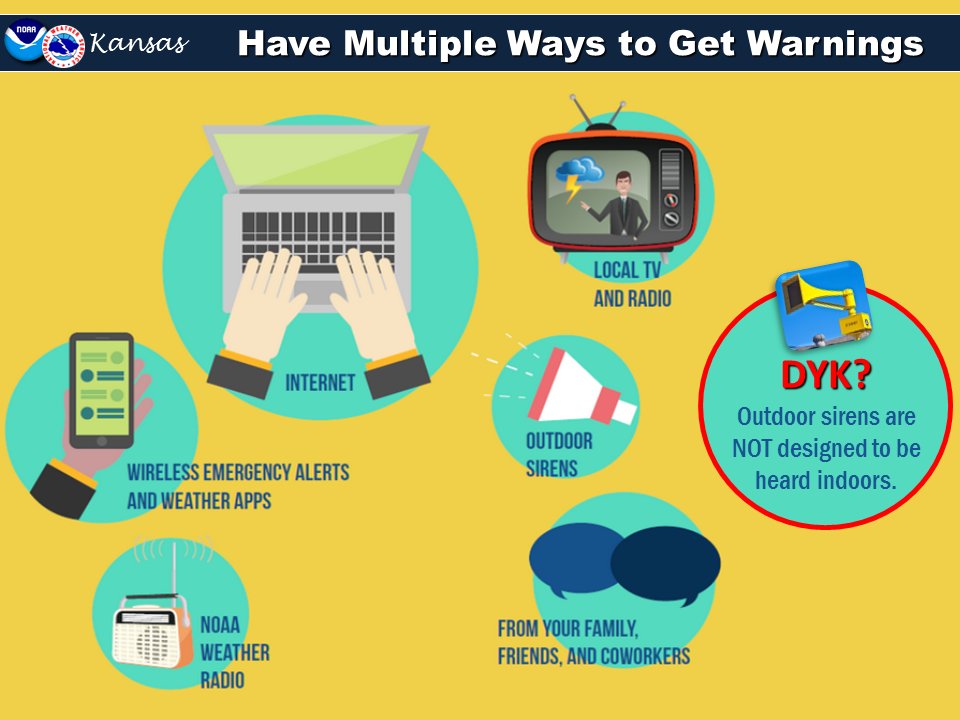 NOAA Kansas Have Multiple Ways to Get Warnings

INTERNET

LOCAL TV AND RADIO

WIRELESS EMERGENCY ALERTS AND WEATHER APPS

OUTDOOR SIRENS

DYK?
Outdoor sirens are NOT designed to be heard indoors.

NOAA WEATHER RADIO

FROM YOUR FAMILY, FRIENDS, AND COWORKERS