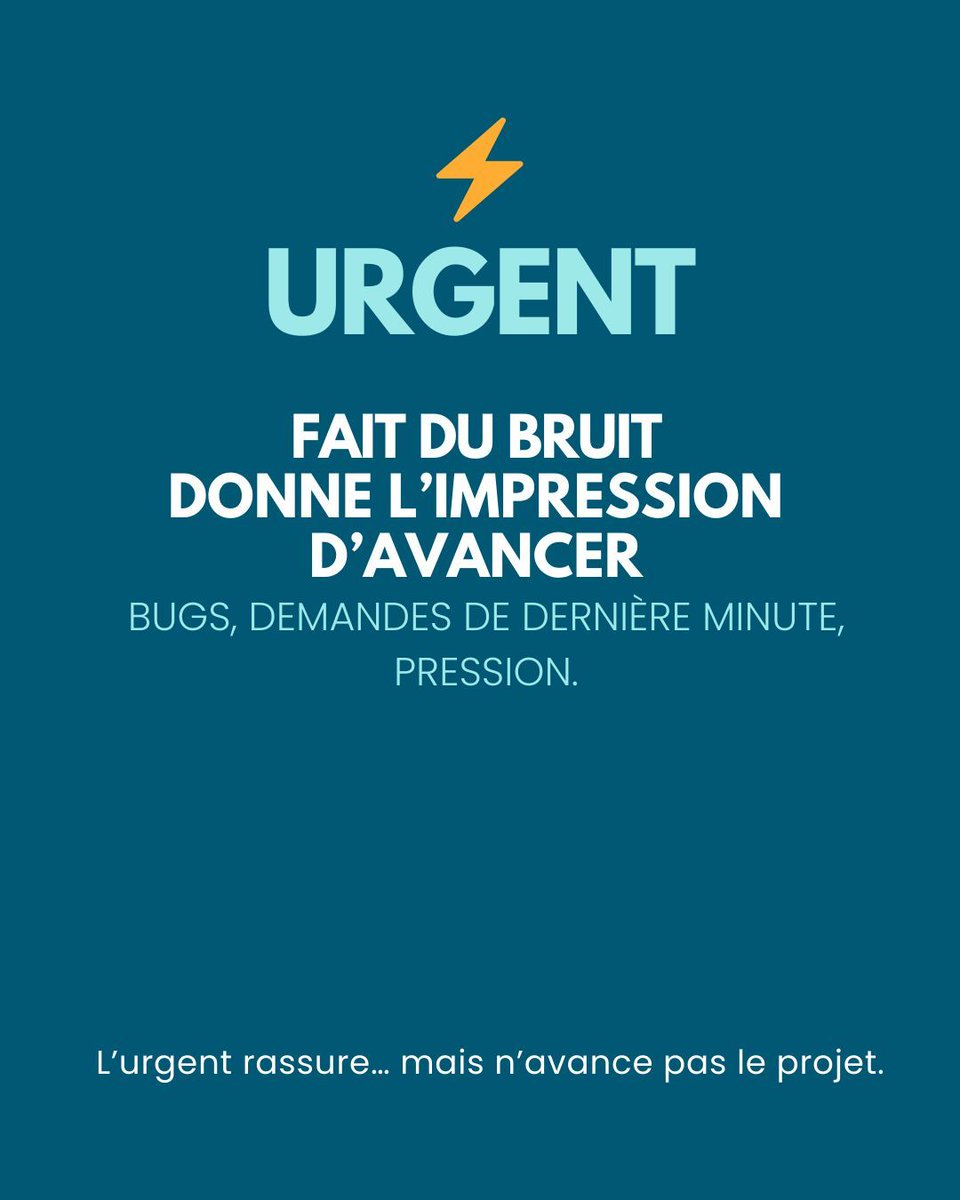 URGENT

FAIT DU BRUIT
DONNE L'IMPRESSION D'AVANCER

BUGS, DEMANDES DE DERNIÈRE MINUTE, PRESSION.

L'urgent rassure… mais n'avance pas le projet.