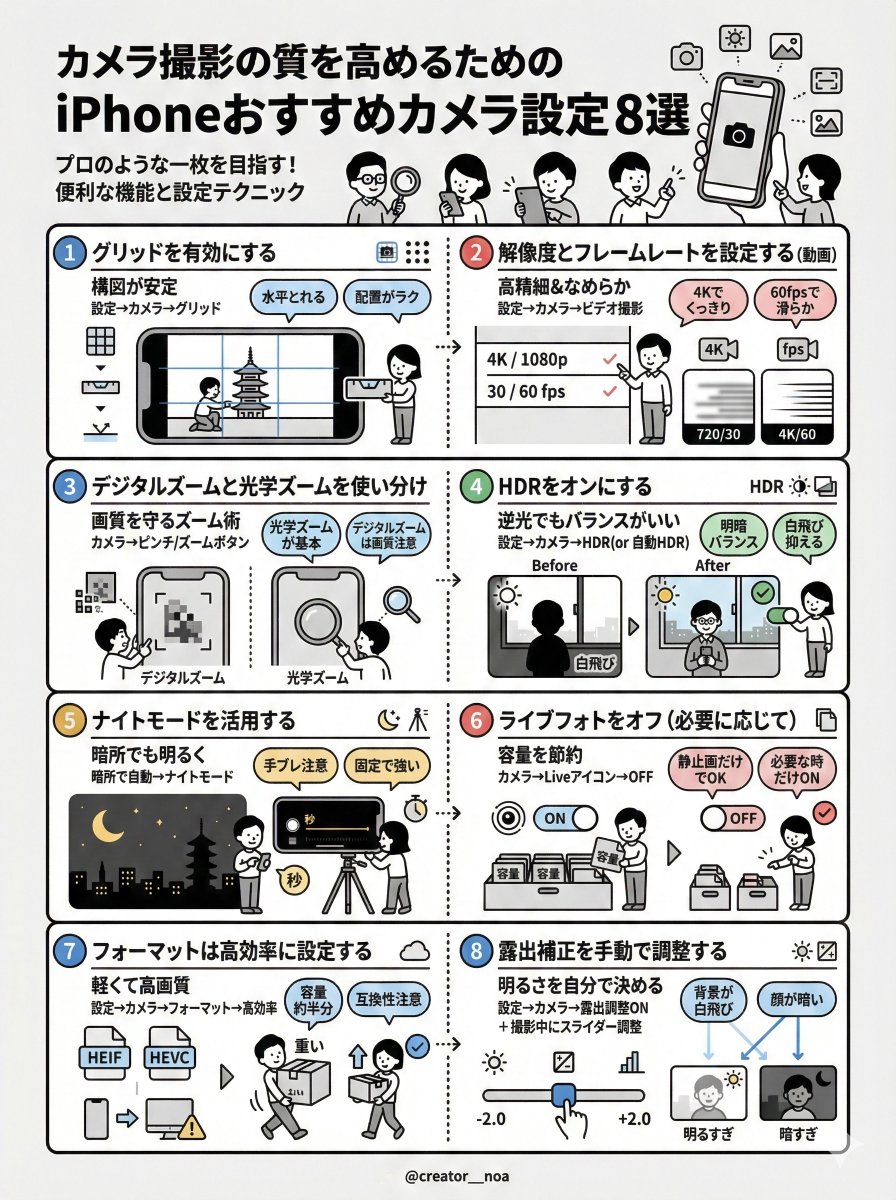 カメラ撮影の質を高めるための
iPhoneおすすめカメラ設定８選

プロのような一枚を目指す！
便利な機能と設定テクニック

1 グリッドを有効にする
構図が安定
設定→カメラ→グリッド
水平とれる
配置がラク

2 解像度とフレームレートを設定する（動画）
高精細&なめらか
設定→カメラ→ビデオ撮影
4Kでくっきり
60fpsで滑らか
4K / 1080p
30 / 60 fps
4K
fps
720/30
4K/60

3 デジタルズームと光学ズームを使い分け
画質を守るズーム術
カメラ→ピンチ/ズームボタン
光学ズームが基本
デジタルズームは画質注意
デジタルズーム
光学ズーム

4 HDRをオンにする
HDR
逆光でもバランスがいい
設定→カメラ→HDR(or 自動HDR)
明暗バランス
白飛び抑える
Before
After
白飛び

5 ナイトモードを活用する
暗所でも明るく
暗所で自動→ナイトモード
手ブレ注意
固定で強い
秒
秒

6 ライブフォトをオフ（必要に応じて）
容量を節約
カメラ→Liveアイコン→OFF
静止画だけでOK
必要な時だけON
ON
OFF
容量
容量
容量

7 フォーマットは高効率に設定する
軽くて高画質
設定→カメラ→フォーマット→高効率
容量約半分
互換性注意
HEIF
HEVC
重い

8 露出補正を手動で調整する
明るさを自分で決める
設定→カメラ→露出調整ON
＋撮影中にスライダー調整
背景が白飛び
顔が暗い
-2.0
+2.0
明るすぎ
暗すぎ

@creator__noa