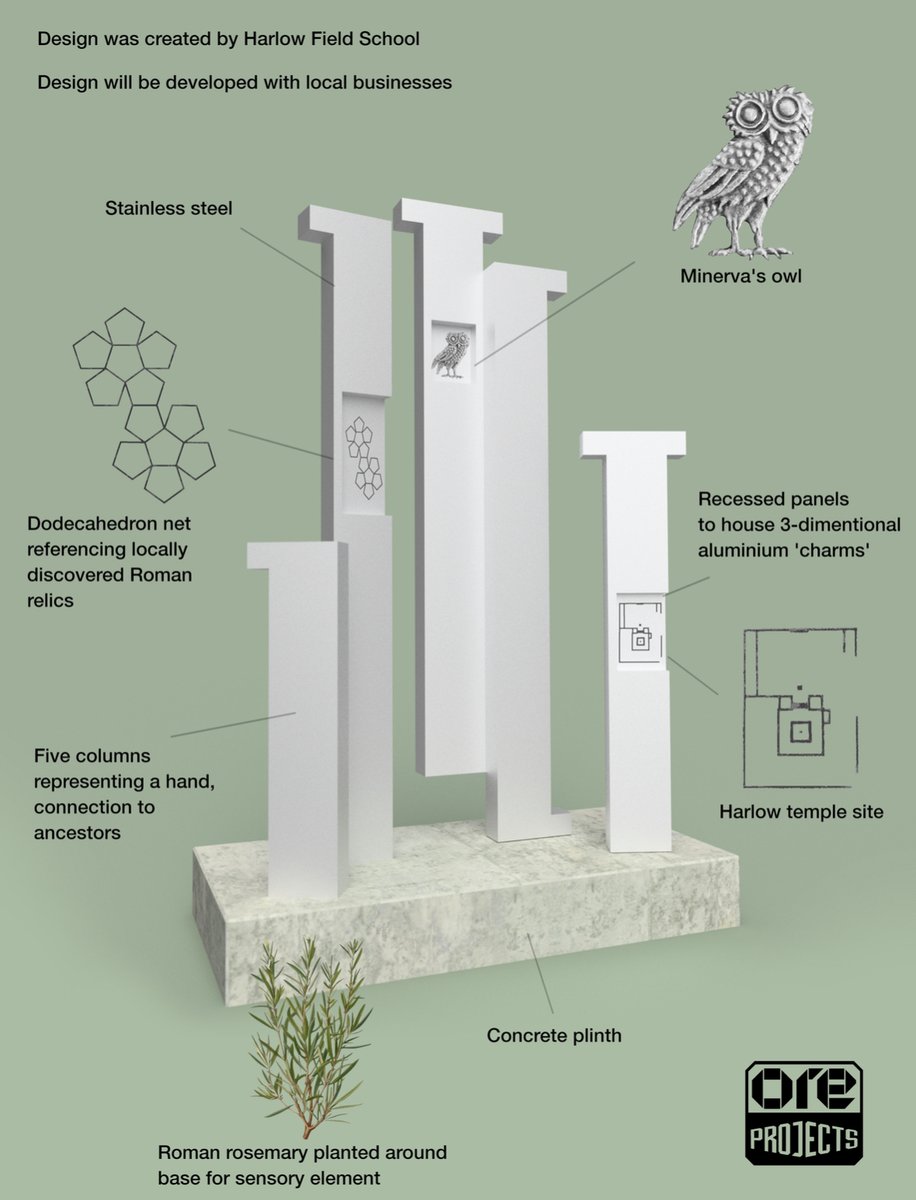 Design was created by Harlow Field School

Design will be developed with local businesses

Stainless steel

Minerva's owl

Dodecahedron net referencing locally discovered Roman relics

Recessed panels to house 3-dimentional aluminium 'charms'

Five columns representing a hand, connection to ancestors

Harlow temple site

Concrete plinth

Roman rosemary planted around base for sensory element

ore PROJECTS