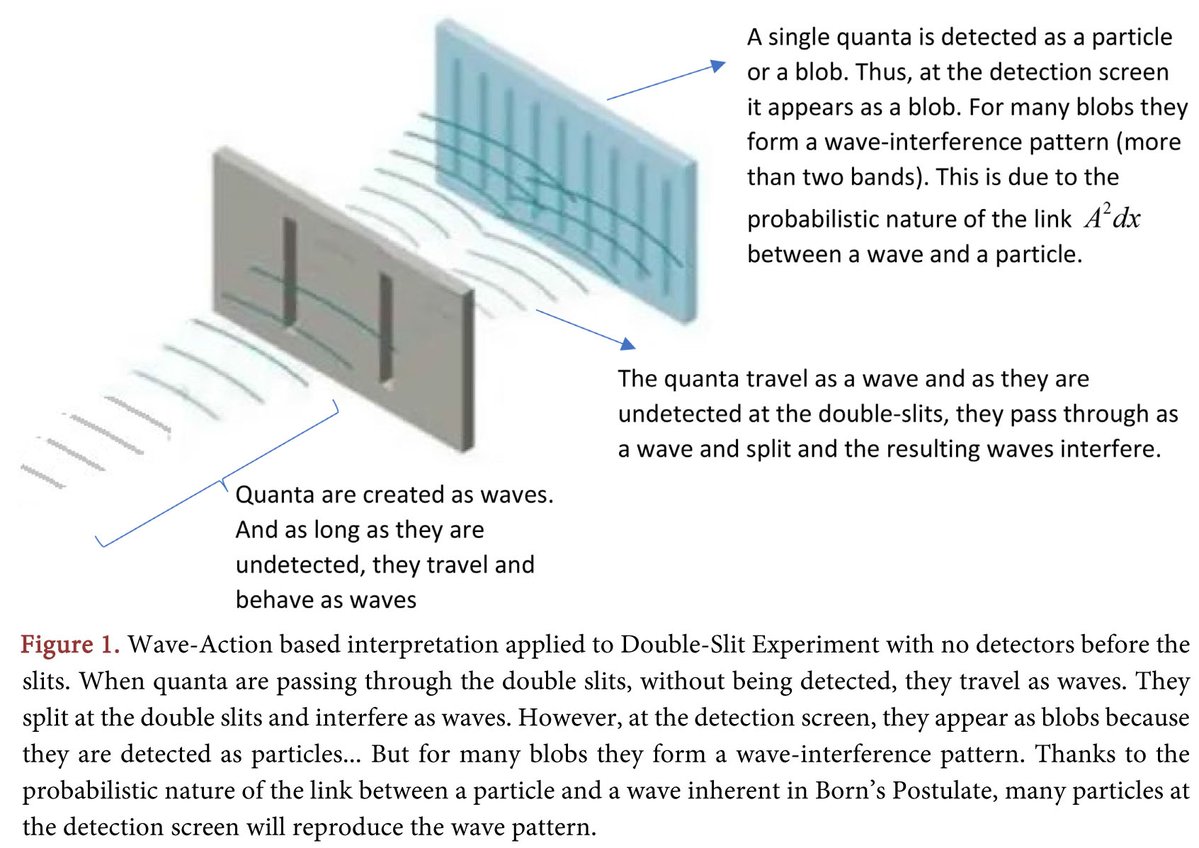 A single quanta is detected as a particle or a blob. Thus, at the detection screen it appears as a blob. For many blobs they form a wave-interference pattern (more than two bands). This is due to the probabilistic nature of the link $A^2dx$ between a wave and a particle.

The quanta travel as a wave and as they are undetected at the double-slits, they pass through as a wave and split and the resulting waves interfere.

Quanta are created as waves. And as long as they are undetected, they travel and behave as waves

Figure 1. Wave-Action based interpretation applied to Double-Slit Experiment with no detectors before the slits. When quanta are passing through the double slits, without being detected, they travel as waves. They split at the double slits and interfere as waves. However, at the detection screen, they appear as blobs because they are detected as particles... But for many blobs they form a wave-interference pattern. Thanks to the probabilistic nature of the link between a particle and a wave inherent in Born's Postulate, many particles at the detection screen will reproduce the wave pattern.