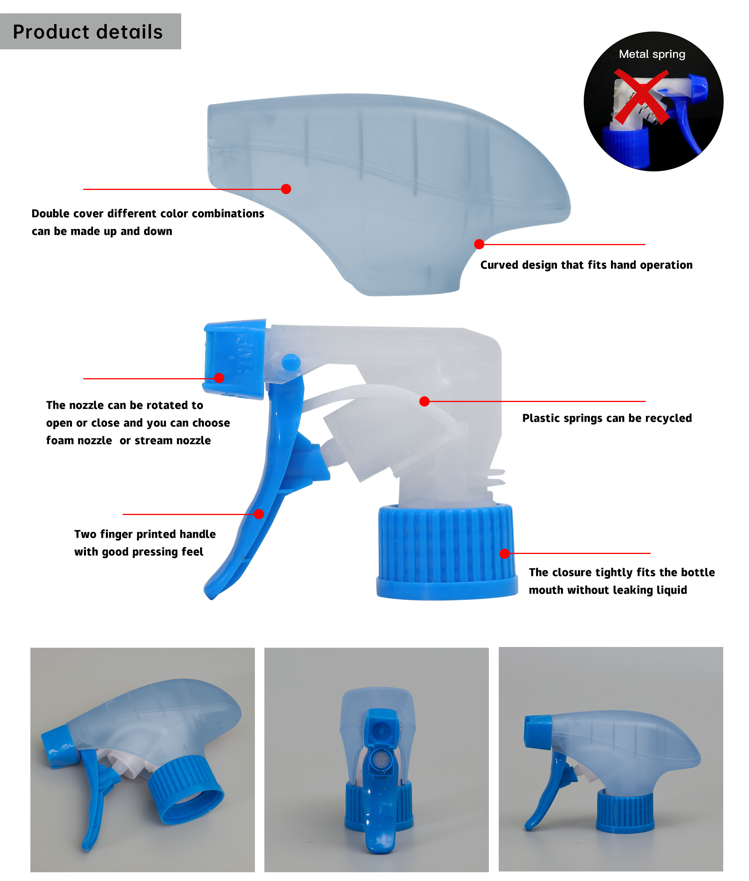 Product details

Metal spring

Double cover different color combinations can be made up and down

Curved design that fits hand operation

The nozzle can be rotated to open or close and you can choose foam nozzle or stream nozzle

Plastic springs can be recycled

Two finger printed handle with good pressing feel

The closure tightly fits the bottle mouth without leaking liquid