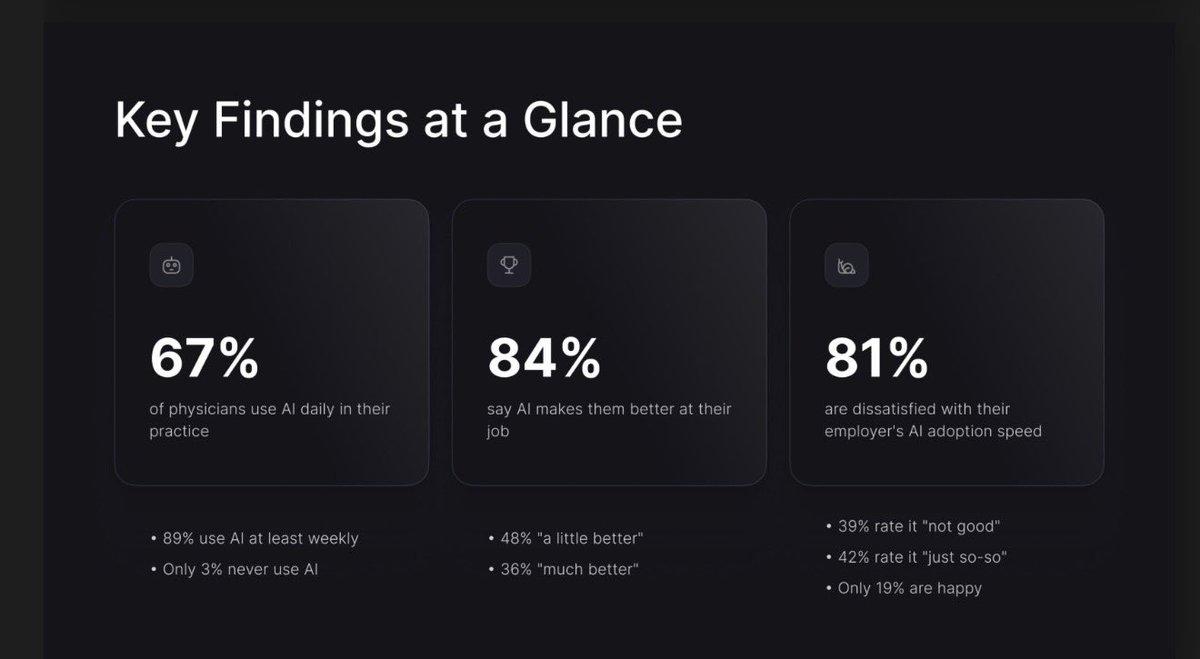 Key Findings at a Glance

67%

of physicians use AI daily in their practice

• 89% use AI at least weekly
• Only 3% never use AI

84%

say AI makes them better at their job

• 48% "a little better"
• 36% "much better"

81%

are dissatisfied with their employer's AI adoption speed

• 39% rate it "not good"
• 42% rate it "just so-so"
• Only 19% are happy