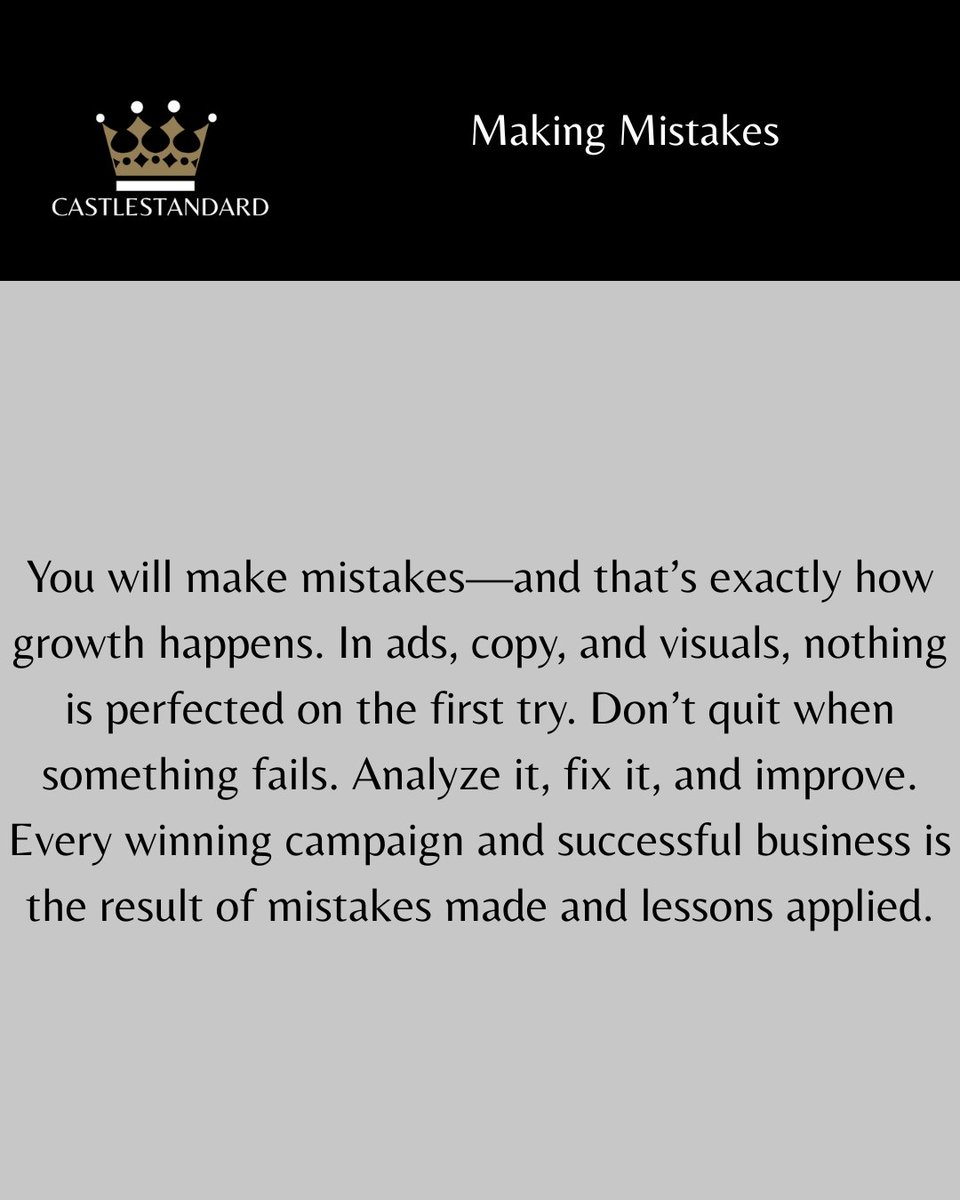 CASTLESTANDARD

Making Mistakes

You will make mistakes—and that's exactly how growth happens. In ads, copy, and visuals, nothing is perfected on the first try. Don't quit when something fails. Analyze it, fix it, and improve. Every winning campaign and successful business is the result of mistakes made and lessons applied.