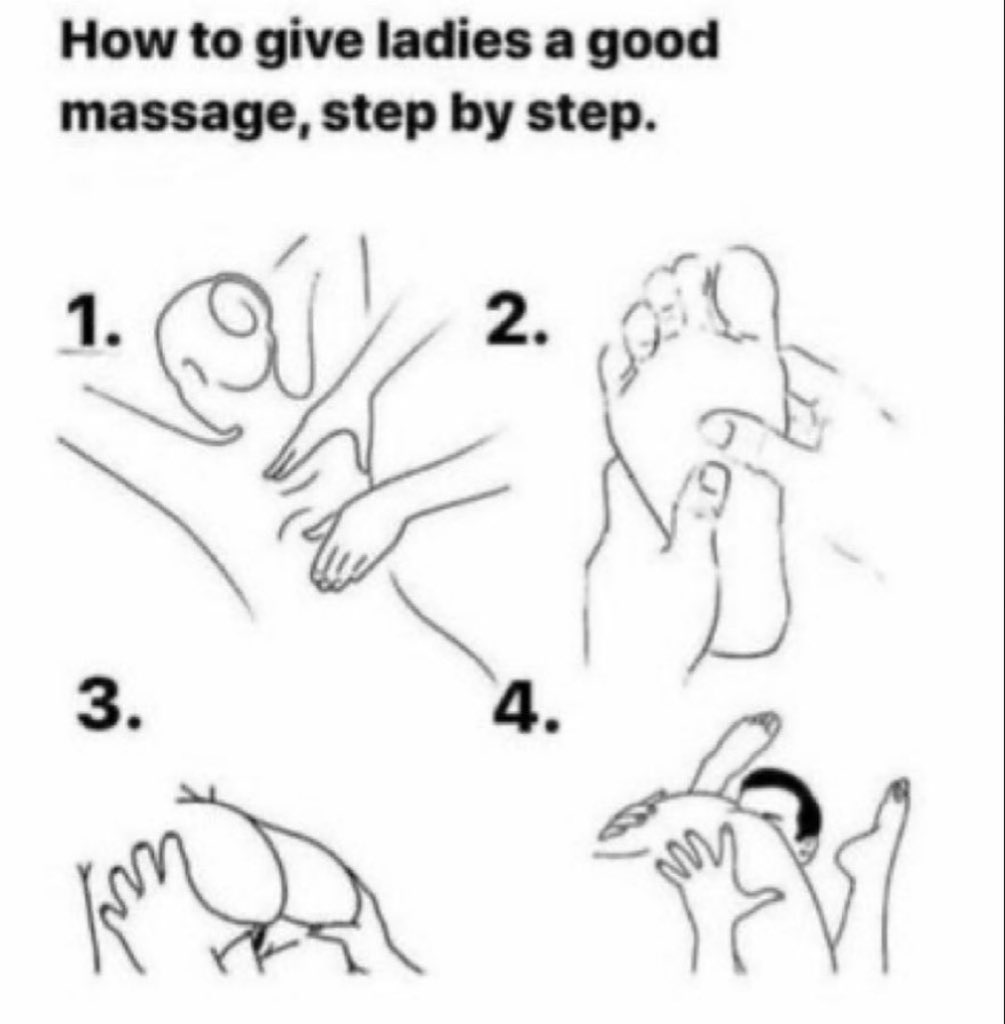 How to give ladies a good massage, step by step.

1.

2.

3.

4.