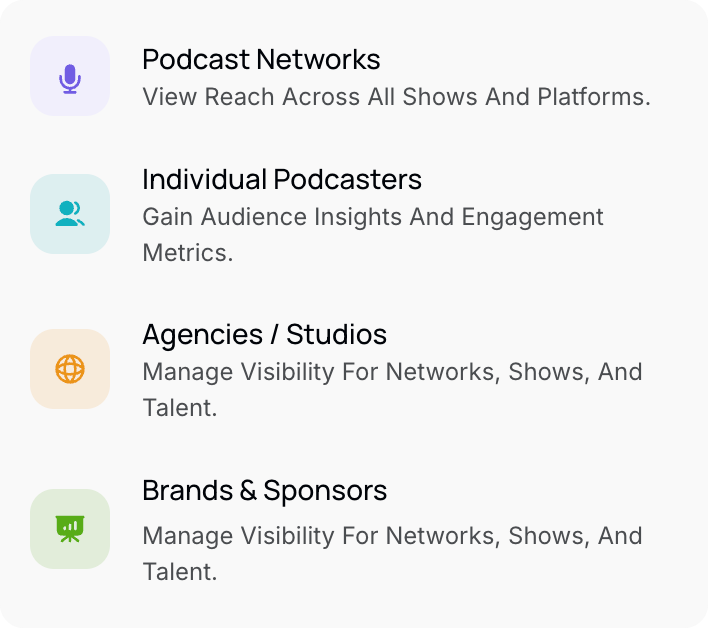 Podcast Networks
View Reach Across All Shows And Platforms.

Individual Podcasters
Gain Audience Insights And Engagement Metrics.

Agencies / Studios
Manage Visibility For Networks, Shows, And Talent.

Brands & Sponsors
Manage Visibility For Networks, Shows, And Talent.