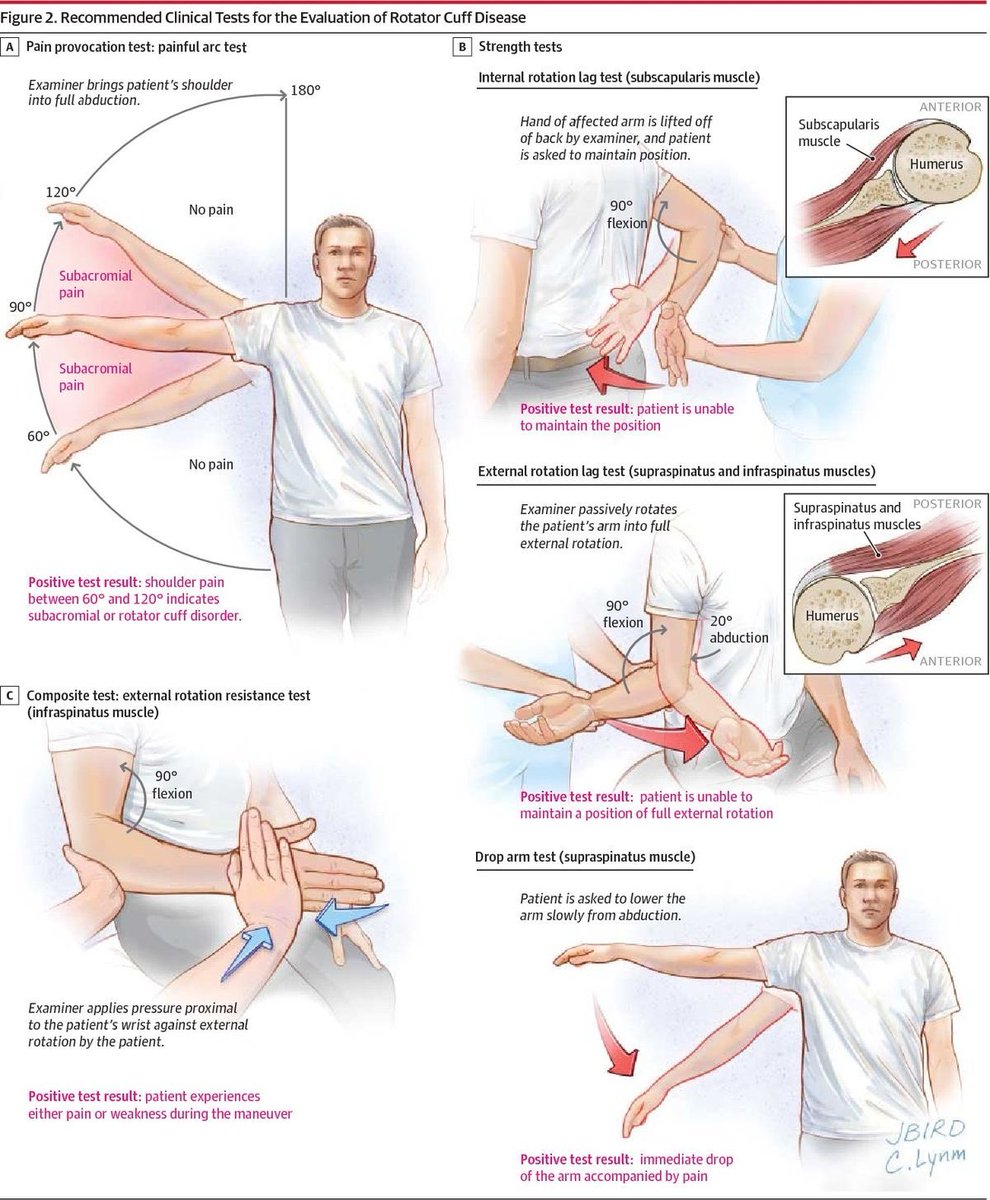 Figure 2. Recommended Clinical Tests for the Evaluation of Rotator Cuff Disease

A Pain provocation test: painful arc test

Examiner brings patient's shoulder into full abduction.

180°

120°

No pain

Subacromial pain

90°

Subacromial pain

60°

No pain

Positive test result: shoulder pain between 60° and 120° indicates subacromial or rotator cuff disorder.

C Composite test: external rotation resistance test (infraspinatus muscle)

90° flexion

Examiner applies pressure proximal to the patient's wrist against external rotation by the patient.

Positive test result: patient experiences either pain or weakness during the maneuver

B Strength tests

Internal rotation lag test (subscapularis muscle)

Hand of affected arm is lifted off of back by examiner, and patient is asked to maintain position.

90° flexion

ANTERIOR

Subscapularis muscle

Humerus

POSTERIOR

Positive test result: patient is unable to maintain the position

External rotation lag test (supraspinatus and infraspinatus muscles)

Examiner passively rotates the patient's arm into full external rotation.

90° flexion

20° abduction

Supraspinatus and infraspinatus muscles

POSTERIOR

Humerus

ANTERIOR

Positive test result: patient is unable to maintain a position of full external rotation

Drop arm test (supraspinatus muscle)

Patient is asked to lower the arm slowly from abduction.

Positive test result: immediate drop of the arm accompanied by pain

JBIRD
C. Lynm