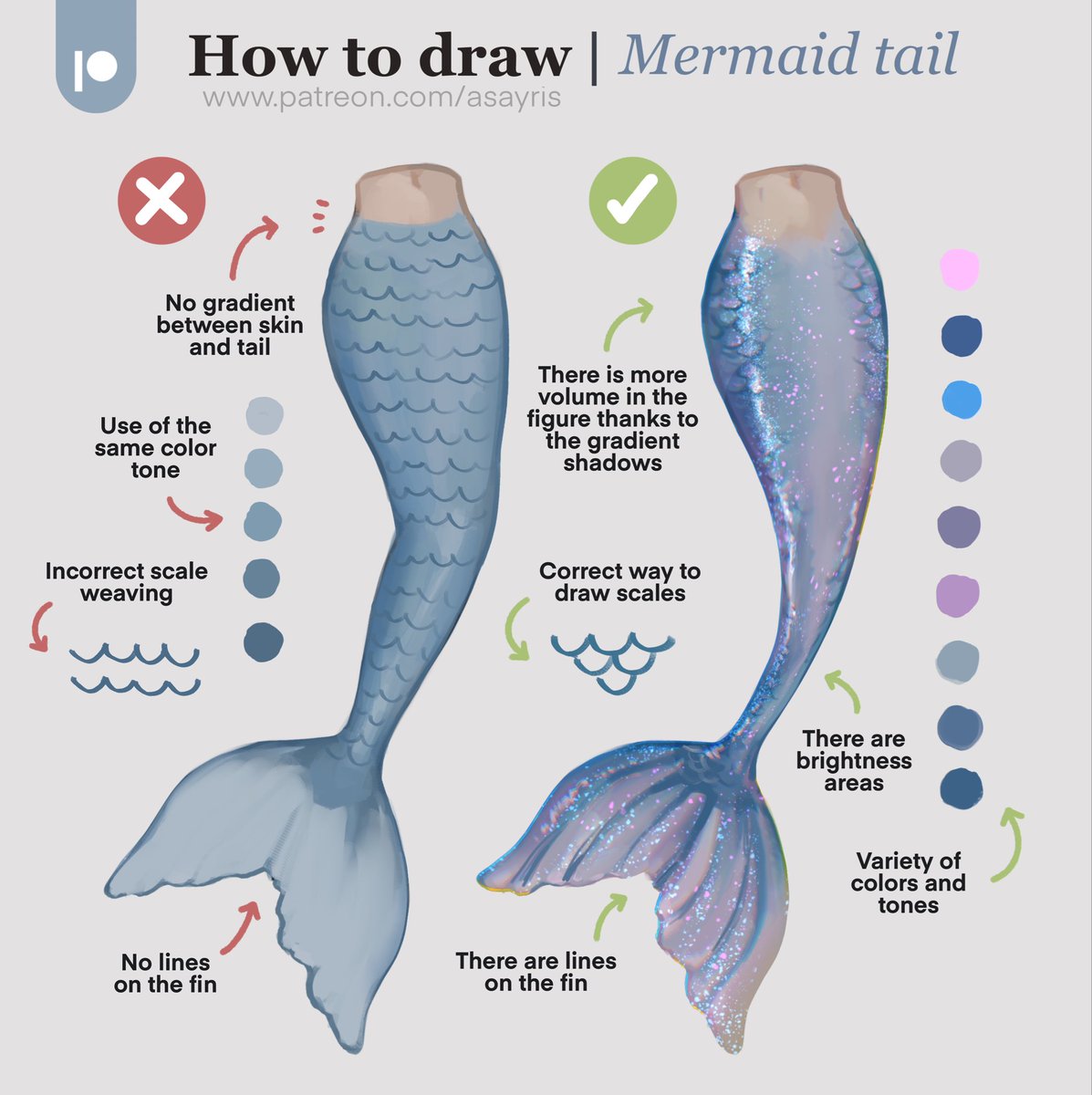 How to draw | Mermaid tail
www.patreon.com/asayris

No gradient between skin and tail

Use of the same color tone

Incorrect scale weaving

No lines on the fin

There is more volume in the figure thanks to the gradient shadows

Correct way to draw scales

There are lines on the fin

There are brightness areas

Variety of colors and tones