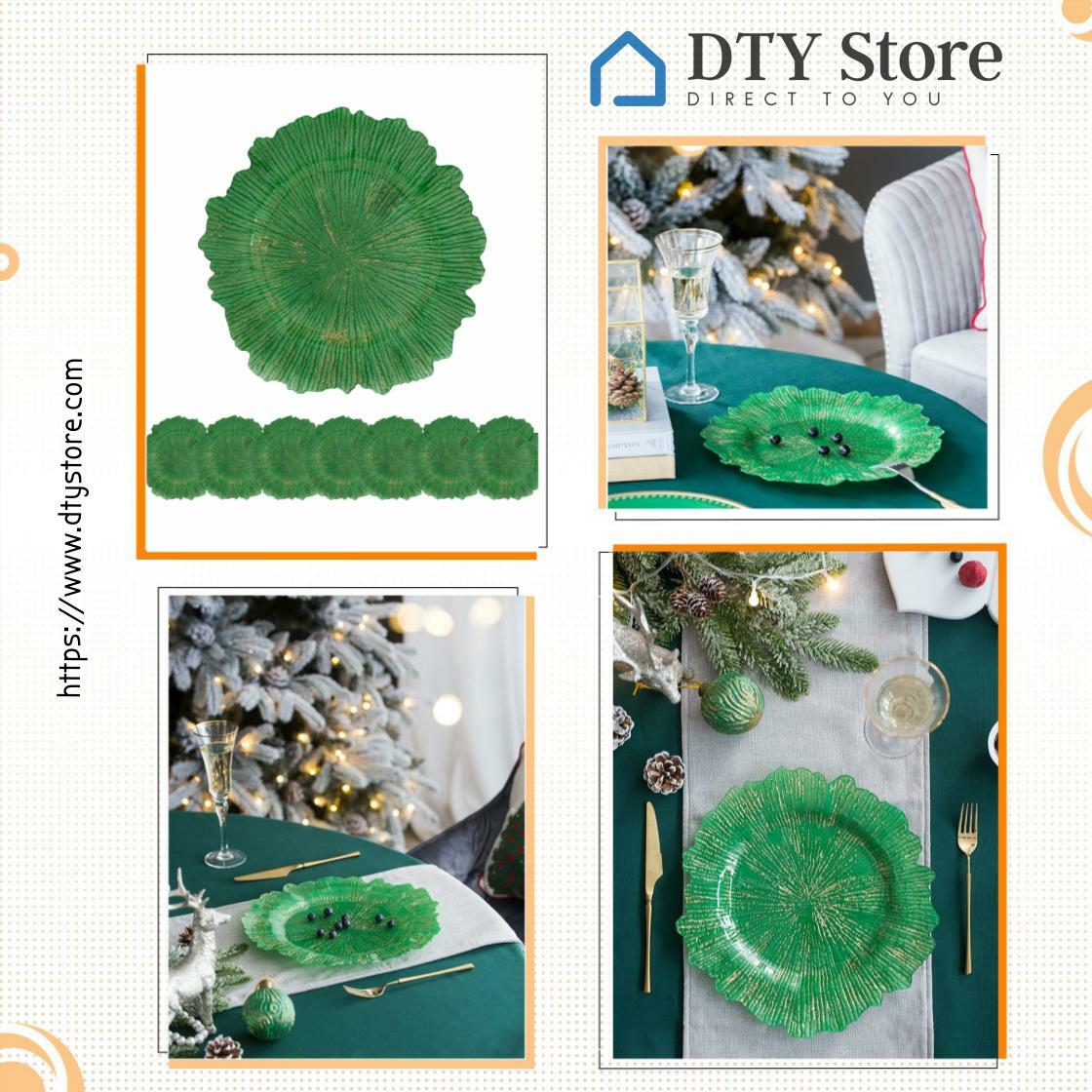 DTY Store
DIRECT TO YOU

https://www.dtystore.com