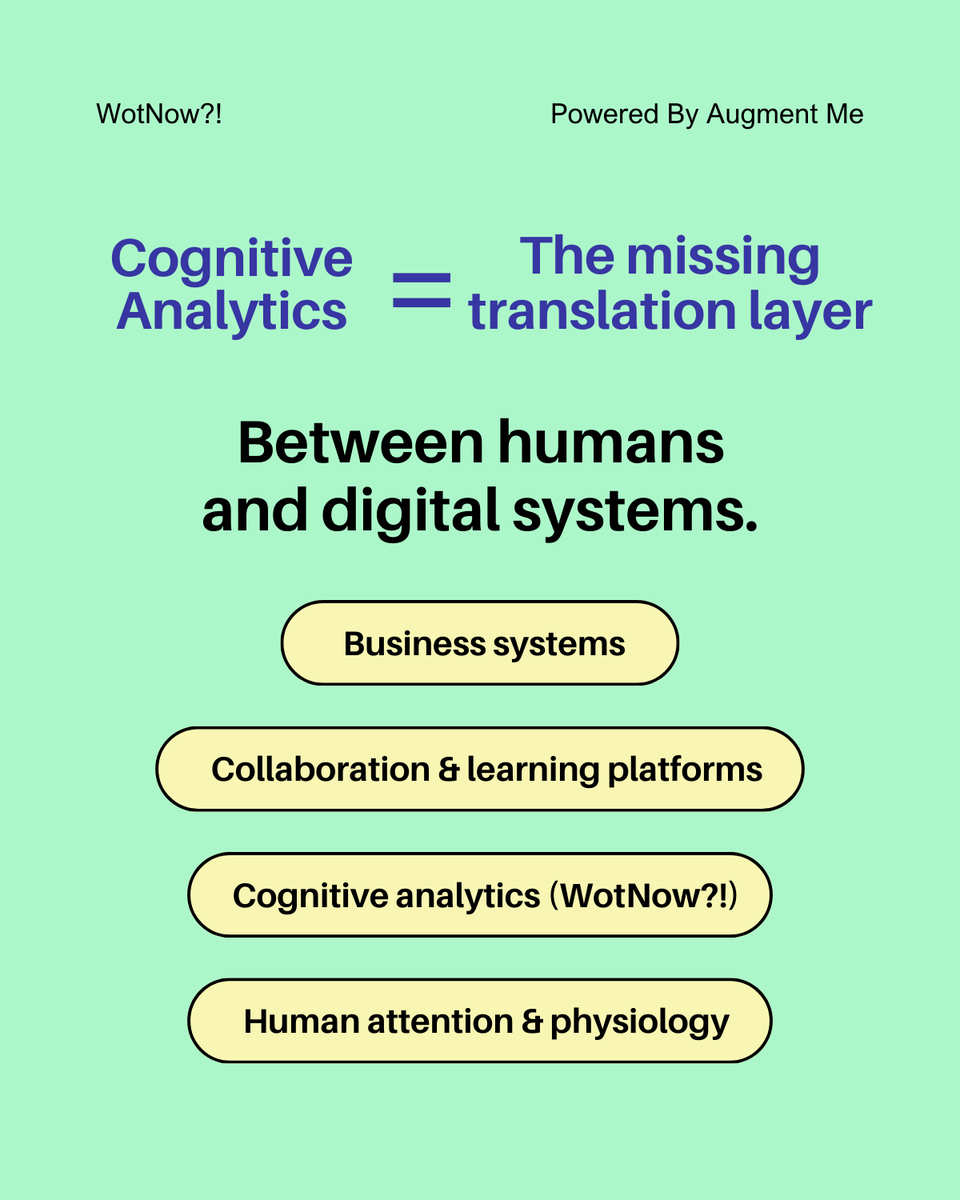 WotNow?!

Powered By Augment Me

Cognitive Analytics = The missing translation layer

Between humans and digital systems.

Business systems

Collaboration & learning platforms

Cognitive analytics (WotNow?!)

Human attention & physiology