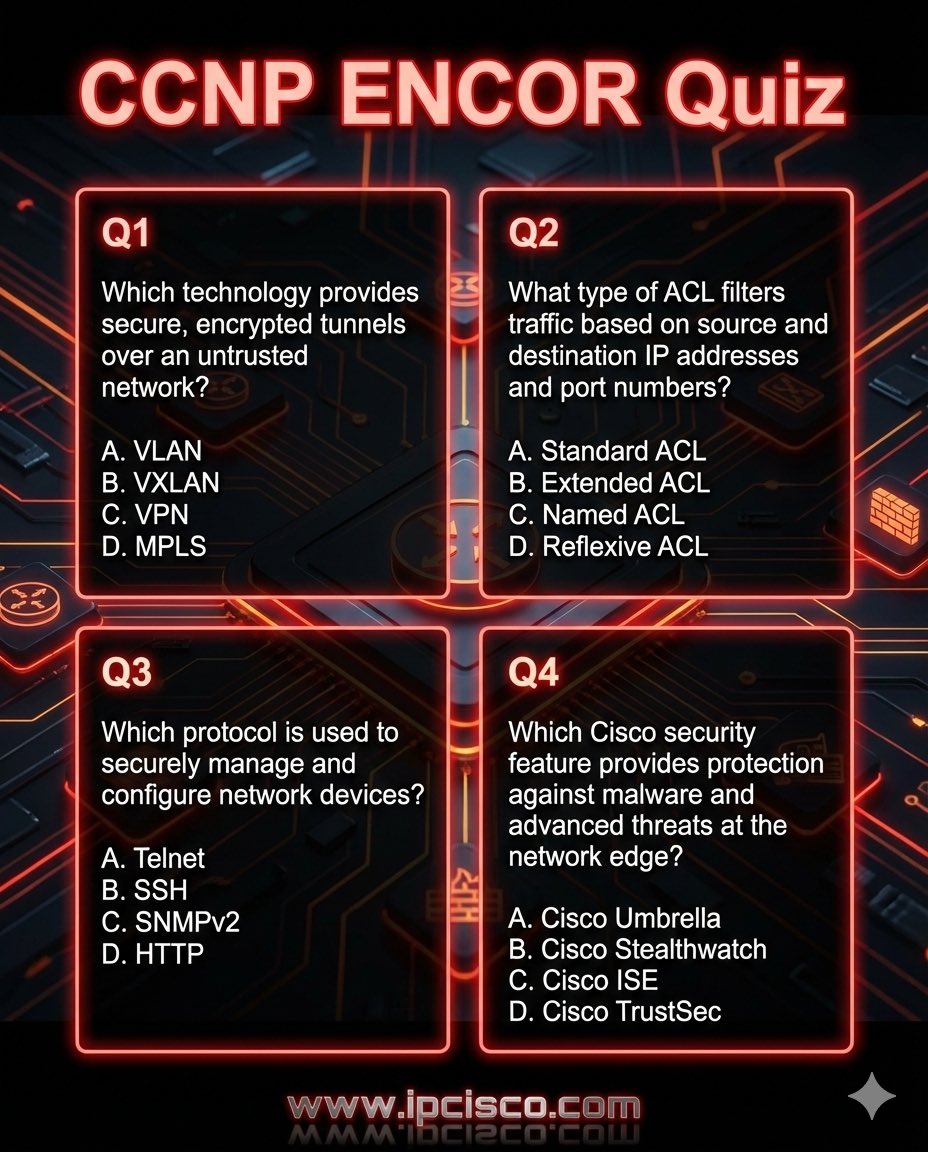 CCNP ENCOR Quiz

Q1

Which technology provides secure, encrypted tunnels over an untrusted network?

A. VLAN
B. VXLAN
C. VPN
D. MPLS

Q2

What type of ACL filters traffic based on source and destination IP addresses and port numbers?

A. Standard ACL
B. Extended ACL
C. Named ACL
D. Reflexive ACL

Q3

Which protocol is used to securely manage and configure network devices?

A. Telnet
B. SSH
C. SNMPv2
D. HTTP

Q4

Which Cisco security feature provides protection against malware and advanced threats at the network edge?

A. Cisco Umbrella
B. Cisco Stealthwatch
C. Cisco ISE
D. Cisco TrustSec

www.ipcisco.com