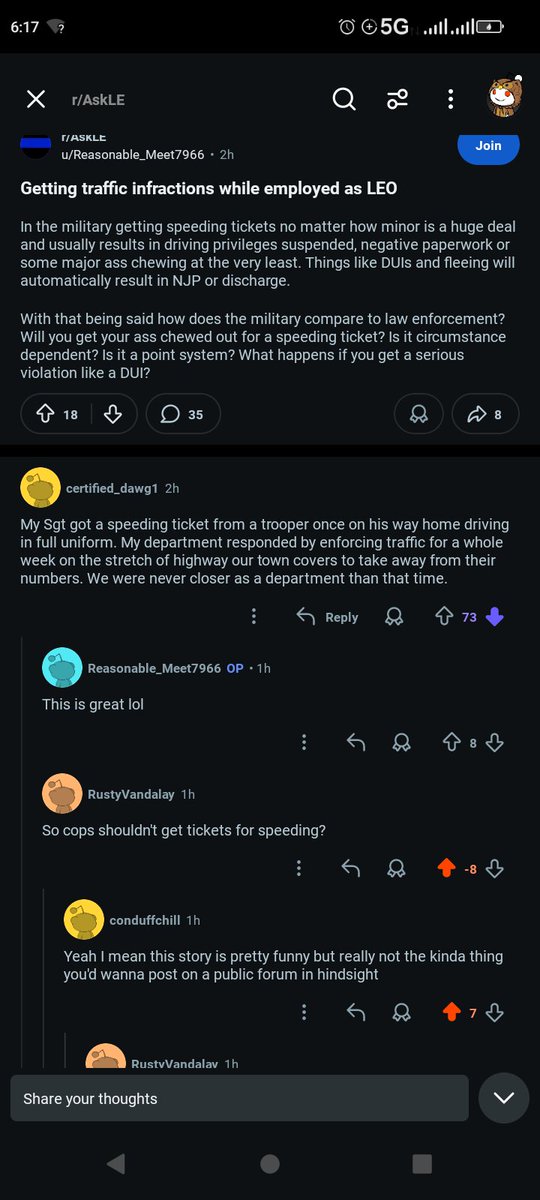 6:17 5G

r/AskLE

r/AskLE
u/Reasonable_Meet7966 • 2h

Join

Getting traffic infractions while employed as LEO

In the military getting speeding tickets no matter how minor is a huge deal and usually results in driving privileges suspended, negative paperwork or some major ass chewing at the very least. Things like DUIs and fleeing will automatically result in NJP or discharge.

With that being said how does the military compare to law enforcement? Will you get your ass chewed out for a speeding ticket? Is it circumstance dependent? Is it a point system? What happens if you get a serious violation like a DUI?

18 35 8

certified_dawg1 2h

My Sgt got a speeding ticket from a trooper once on his way home driving in full uniform. My department responded by enforcing traffic for a whole week on the stretch of highway our town covers to take away from their numbers. We were never closer as a department than that time.

Reply 73

Reasonable_Meet7966 OP • 1h

This is great lol

8

RustyVandalay 1h

So cops shouldn't get tickets for speeding?

-8

conduffchill 1h

Yeah I mean this story is pretty funny but really not the kinda thing you'd wanna post on a public forum in hindsight

7

RustyVandalay 1h

Share your thoughts