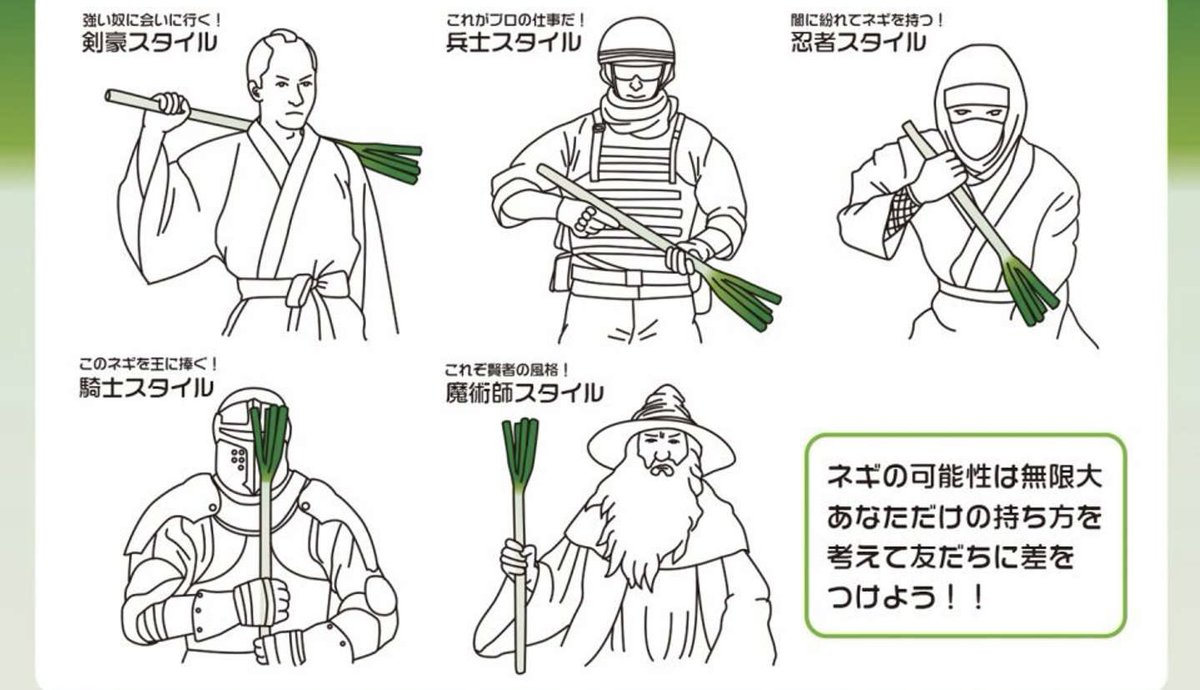 強い奴に会いに行く！
剣豪スタイル

これがプロの仕事だ！
兵士スタイル

闇に紛れてネギを持つ！
忍者スタイル

このネギを王に捧ぐ！
騎士スタイル

これぞ賢者の風格！
魔術師スタイル

ネギの可能性は無限大
あなただけの持ち方を
考えて友だちに差を
つけよう！！