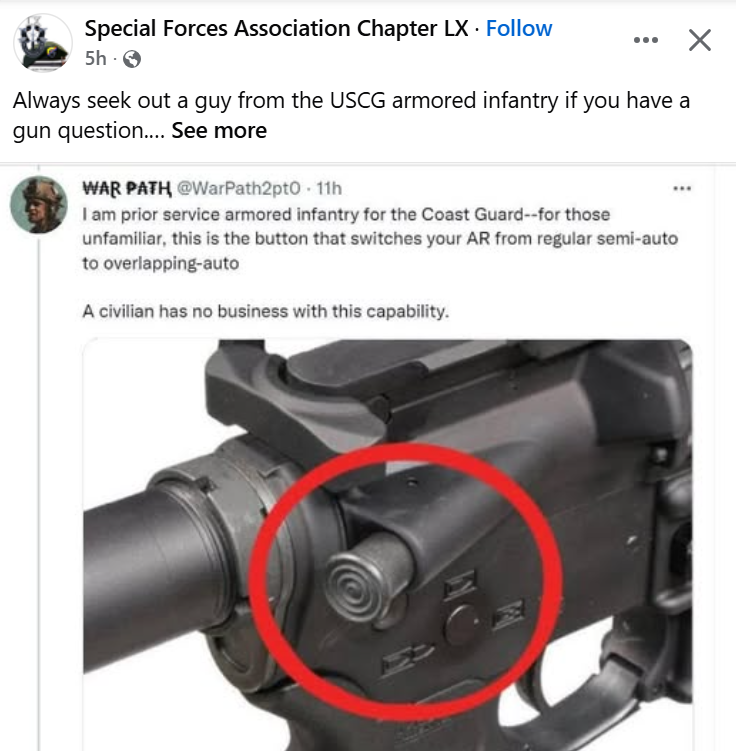 Special Forces Association Chapter LX · Follow
5h ·

Always seek out a guy from the USCG armored infantry if you have a gun question.... See more

WAR PATH @WarPath2pt0 · 11h
I am prior service armored infantry for the Coast Guard--for those unfamiliar, this is the button that switches your AR from regular semi-auto to overlapping-auto

A civilian has no business with this capability.