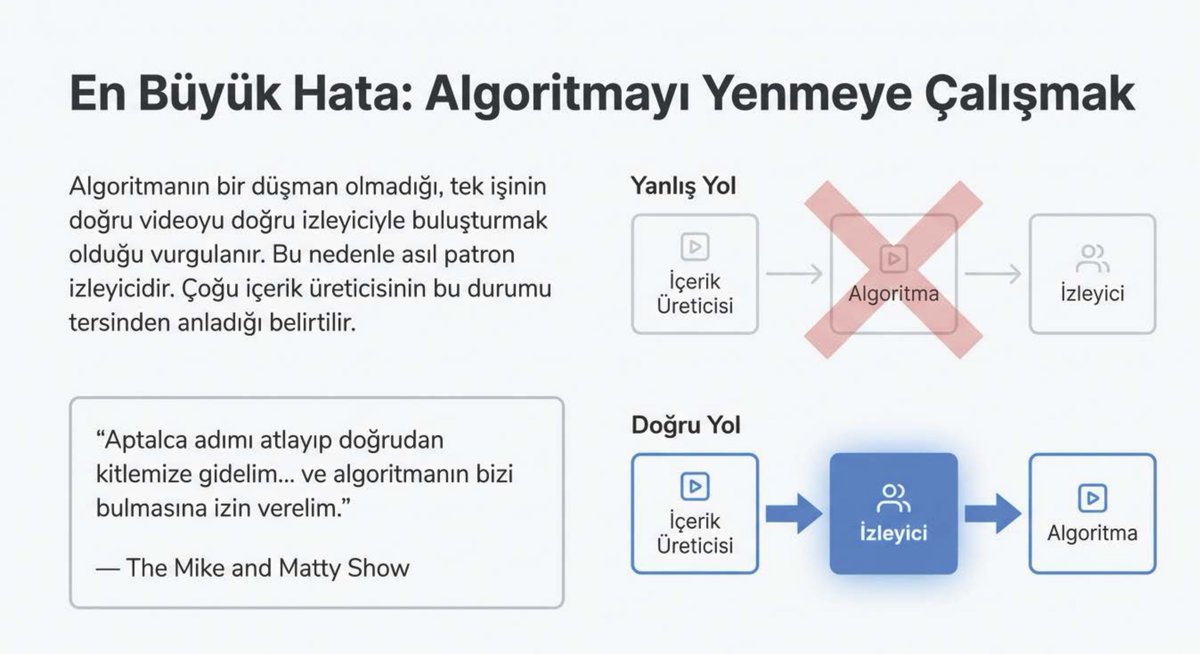 En Büyük Hata: Algoritmayı Yenmeye Çalışmak

Algoritmanın bir düşman olmadığı, tek işinin doğru videoyu doğru izleyiciyle buluşturmak olduğu vurgulanır. Bu nedenle asıl patron izleyicidir. Çoğu içerik üreticisinin bu durumu tersinden anladığı belirtilir.

"Aptalca adımı atlayıp doğrudan kitlemize gidelim... ve algoritmanın bizi bulmasına izin verelim."

— The Mike and Matty Show

Yanlış Yol

İçerik Üreticisi

Algoritma

İzleyici

Doğru Yol

İçerik Üreticisi

İzleyici

Algoritma