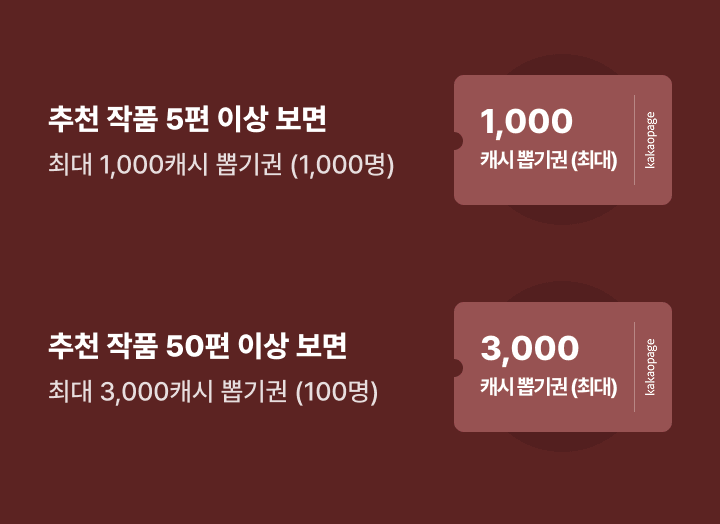 추천 작품 5편 이상 보면

최대 1,000캐시 뽑기권 (1,000명)

1,000
캐시 뽑기권 (최대)

kakaopage

추천 작품 50편 이상 보면

최대 3,000캐시 뽑기권 (100명)

3,000
캐시 뽑기권 (최대)

kakaopage