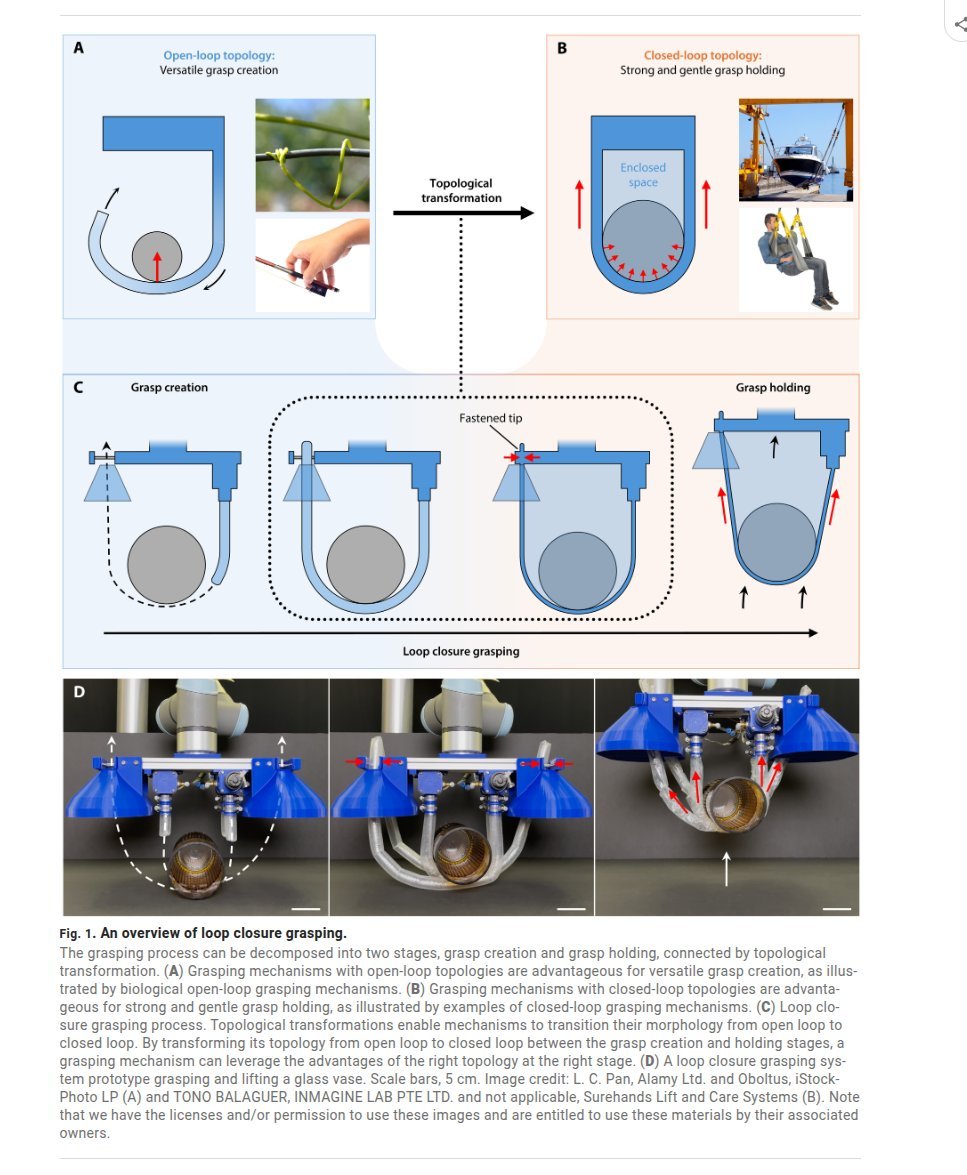 A

Open-loop topology:
Versatile grasp creation

Topological transformation

B

Closed-loop topology:
Strong and gentle grasp holding

Enclosed space

C

Grasp creation

Fastened tip

Grasp holding

Loop closure grasping

D

Fig. 1. An overview of loop closure grasping.

The grasping process can be decomposed into two stages, grasp creation and grasp holding, connected by topological transformation. (A) Grasping mechanisms with open-loop topologies are advantageous for versatile grasp creation, as illustrated by biological open-loop grasping mechanisms. (B) Grasping mechanisms with closed-loop topologies are advantageous for strong and gentle grasp holding, as illustrated by examples of closed-loop grasping mechanisms. (C) Loop closure grasping process. Topological transformations enable mechanisms to transition their morphology from open loop to closed loop. By transforming its topology from open loop to closed loop between the grasp creation and holding stages, a grasping mechanism can leverage the advantages of the right topology at the right stage. (D) A loop closure grasping system prototype grasping and lifting a glass vase. Scale bars, 5 cm. Image credit: L. C. Pan, Alamy Ltd. and Oboltus, iStockPhoto LP (A) and TONO BALAGUER, INMAGINE LAB PTE LTD. and not applicable, Surehands Lift and Care Systems (B). Note that we have the licenses and/or permission to use these images and are entitled to use these materials by their associated owners.