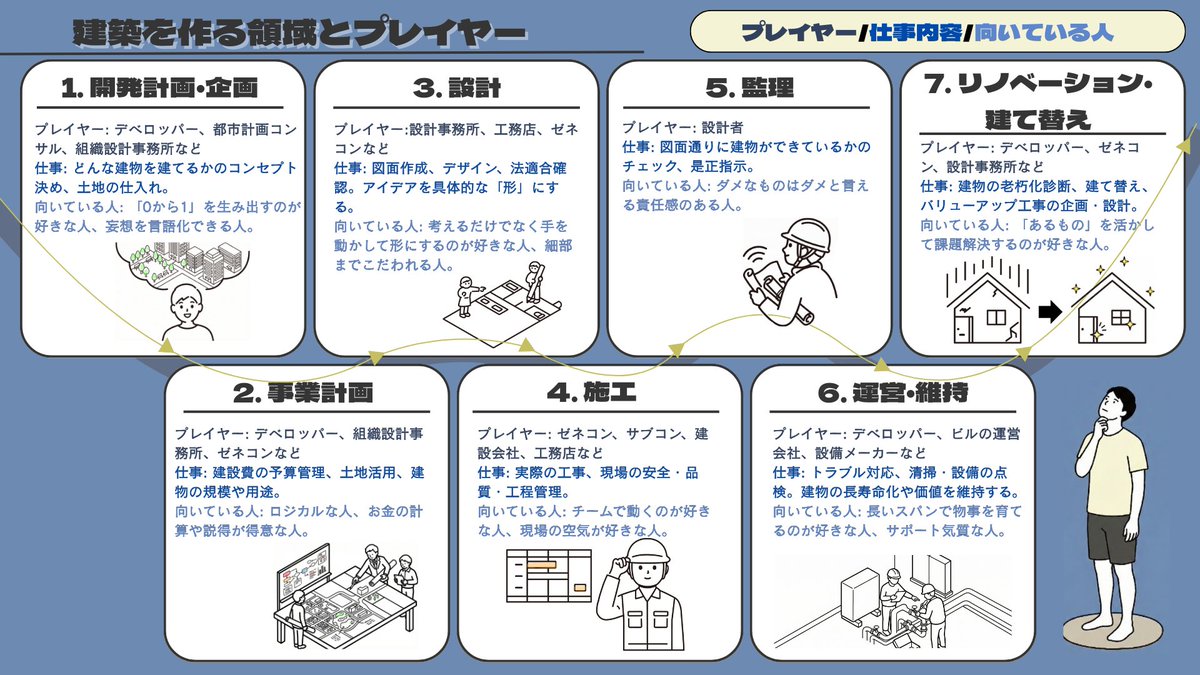 建築を作る領域とプレイヤー

プレイヤー/仕事内容/向いている人

1. 開発計画・企画

プレイヤー: デベロッパー、都市計画コンサル、組織設計事務所など
仕事: どんな建物を建てるかのコンセプト決め、土地の仕入れ。
向いている人: 「0から1」を生み出すのが好きな人、妄想を言語化できる人。

3. 設計

プレイヤー:設計事務所、工務店、ゼネコンなど
仕事: 図面作成、デザイン、法適合確認。アイデアを具体的な「形」にする。
向いている人: 考えるだけでなく手を動かして形にするのが好きな人、細部までこだわれる人。

5. 監理

プレイヤー: 設計者
仕事: 図面通りに建物ができているかのチェック、是正指示。
向いている人: ダメなものはダメと言える責任感のある人。

7. リノベーション・建て替え

プレイヤー: デベロッパー、ゼネコン、設計事務所など
仕事: 建物の老朽化診断、建て替え、バリューアップ工事の企画・設計。
向いている人: 「あるもの」を活かして課題解決するのが好きな人。

2. 事業計画

プレイヤー: デベロッパー、組織設計事務所、ゼネコンなど
仕事: 建設費の予算管理、土地活用、建物の規模や用途。
向いている人: ロジカルな人、お金の計算や説得が得意な人。

4. 施工

プレイヤー: ゼネコン、サブコン、建設会社、工務店など
仕事: 実際の工事、現場の安全・品質・工程管理。
向いている人: チームで動くのが好きな人、現場の空気が好きな人。

6. 運営・維持

プレイヤー: デベロッパー、ビルの運営会社、設備メーカーなど
仕事: トラブル対応、清掃・設備の点検。建物の長寿命化や価値を維持する。
向いている人: 長いスパンで物事を育てるのが好きな人、サポート気質な人。