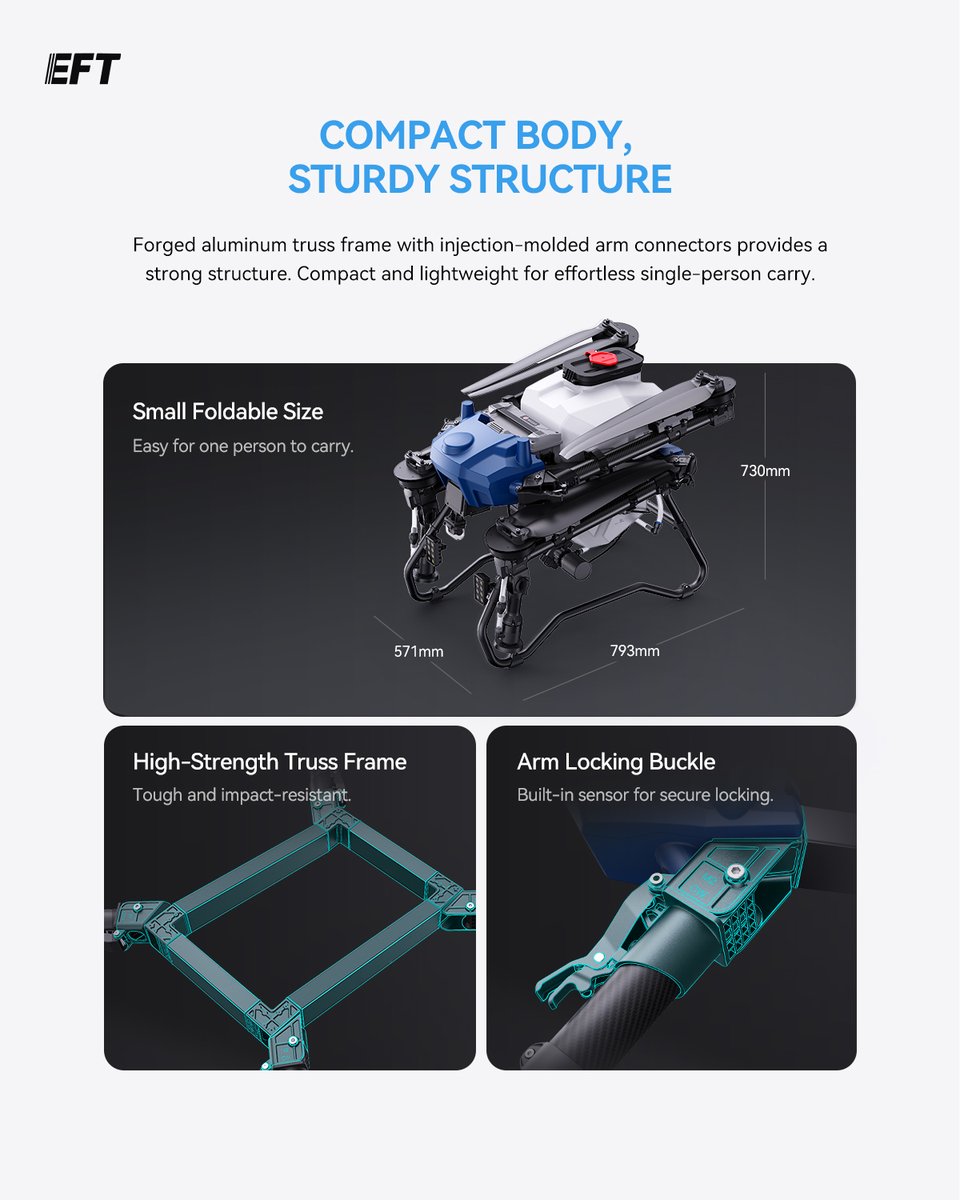 EFT

COMPACT BODY, STURDY STRUCTURE

Forged aluminum truss frame with injection-molded arm connectors provides a strong structure. Compact and lightweight for effortless single-person carry.

Small Foldable Size

Easy for one person to carry.

730mm

571mm

793mm

High-Strength Truss Frame

Tough and impact-resistant.

Arm Locking Buckle

Built-in sensor for secure locking.